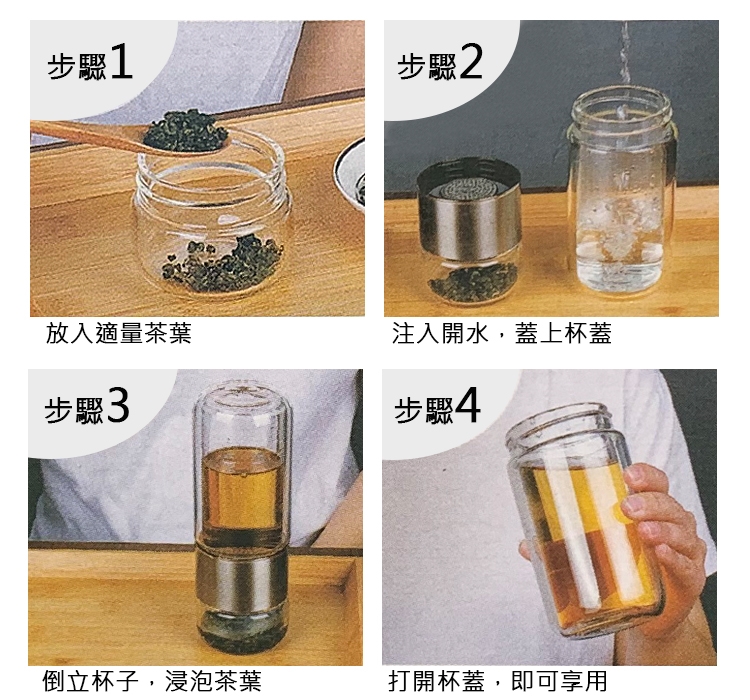 步驟1

放入適量茶葉

步驟2

注入開水，蓋上杯蓋

步驟3

倒立杯子，浸泡茶葉

步驟4

打開杯蓋，即可享用