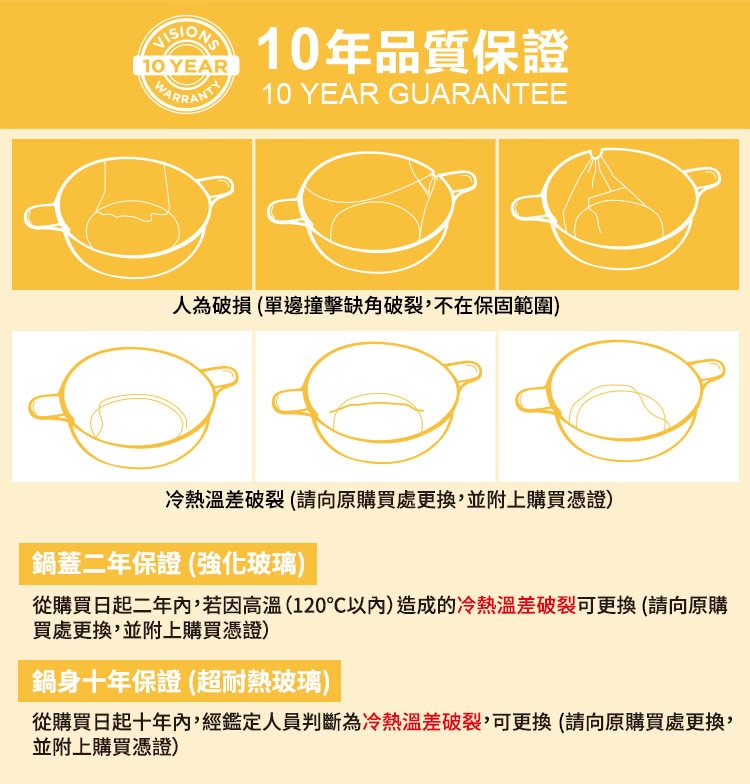 VISIONS
10 YEAR
WARRANTY

10年品質保證
10 YEAR GUARANTEE

人為破損 (單邊撞擊缺角破裂，不在保固範圍)

冷熱溫差破裂 (請向原購買處更換，並附上購買憑證)

鍋蓋二年保證 (強化玻璃)

從購買日起二年內，若因高溫 (120°C以內) 造成的冷熱溫差破裂可更換 (請向原購買處更換，並附上購買憑證)

鍋身十年保證 (超耐熱玻璃)

從購買日起十年內，經鑑定人員判斷為冷熱溫差破裂，可更換 (請向原購買處更換，並附上購買憑證)