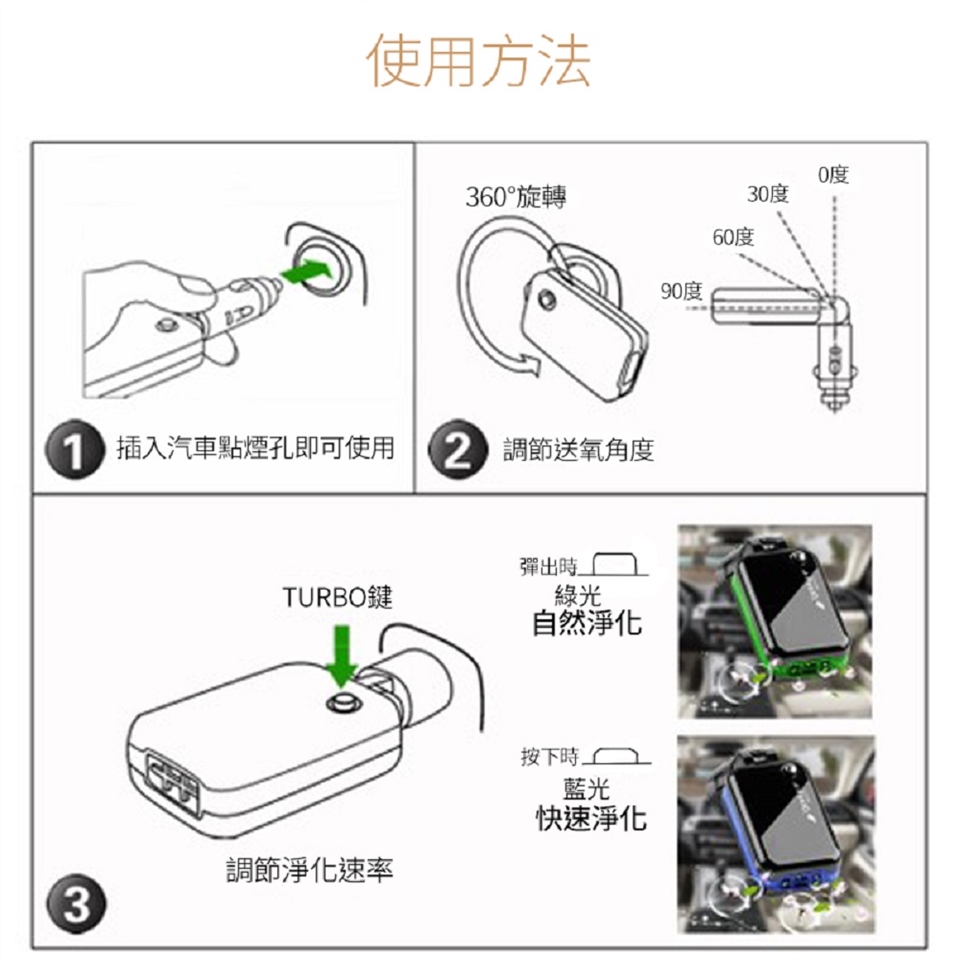 使用方法

1 插入汽車點煙孔即可使用

360°旋轉

0度
30度
60度
90度

2 調節送氧角度

TURBO鍵

調節淨化速率

3

彈出時
綠光
自然淨化

按下時
藍光
快速淨化