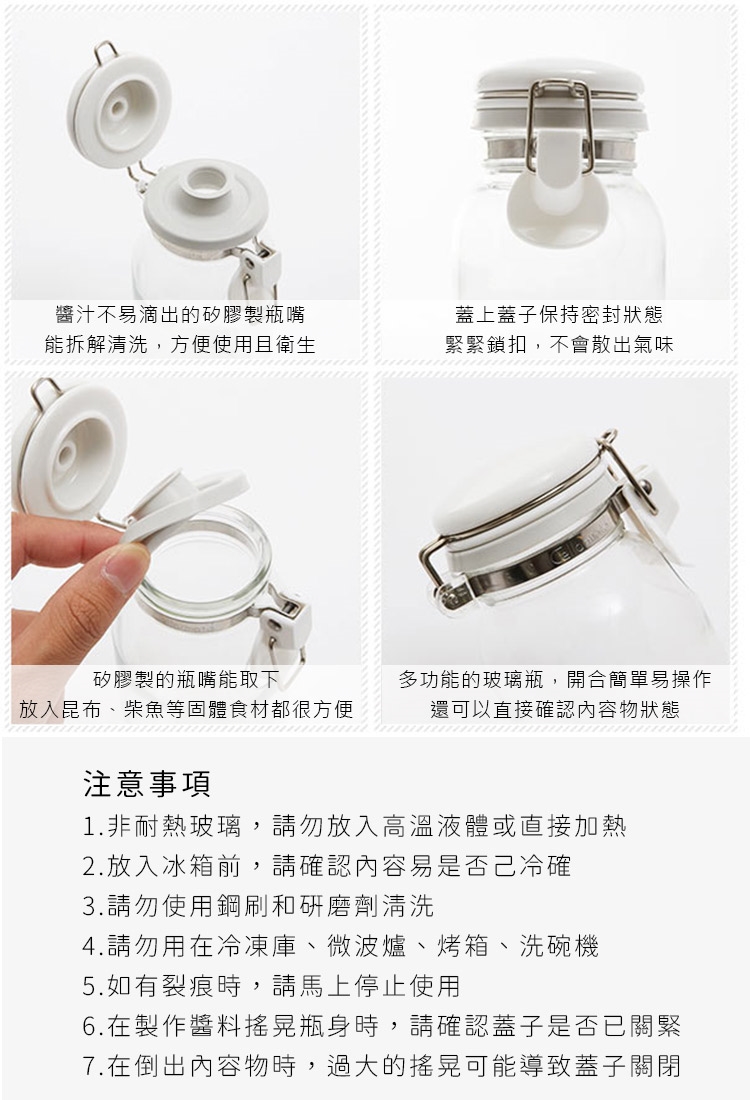 醬汁不易滴出的矽膠製瓶嘴
能拆解清洗，方便使用且衛生

蓋上蓋子保持密封狀態
緊緊鎖扣，不會散出氣味

矽膠製的瓶嘴能取下
放入昆布、柴魚等固體食材都很方便

多功能的玻璃瓶，開合簡單易操作
還可以直接確認內容物狀態

注意事項

1.非耐熱玻璃，請勿放入高溫液體或直接加熱
2.放入冰箱前，請確認內容易是否己冷確
3.請勿使用鋼刷和研磨劑清洗
4.請勿用在冷凍庫、微波爐、烤箱、洗碗機
5.如有裂痕時，請馬上停止使用
6.在製作醬料搖晃瓶身時，請確認蓋子是否已關緊
7.在倒出內容物時，過大的搖晃可能導致蓋子關閉