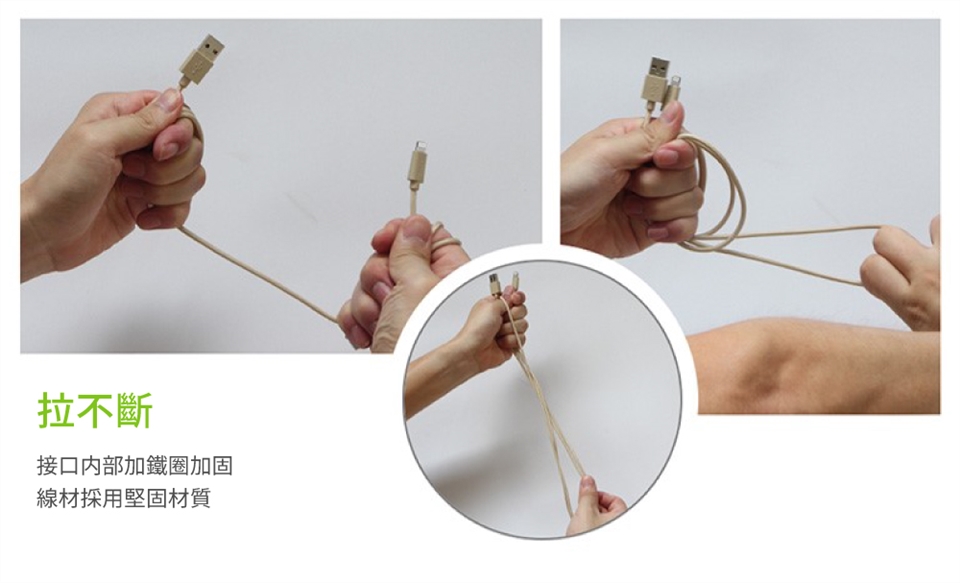 拉不斷

接口內部加鐵圈加固
線材採用堅固材質