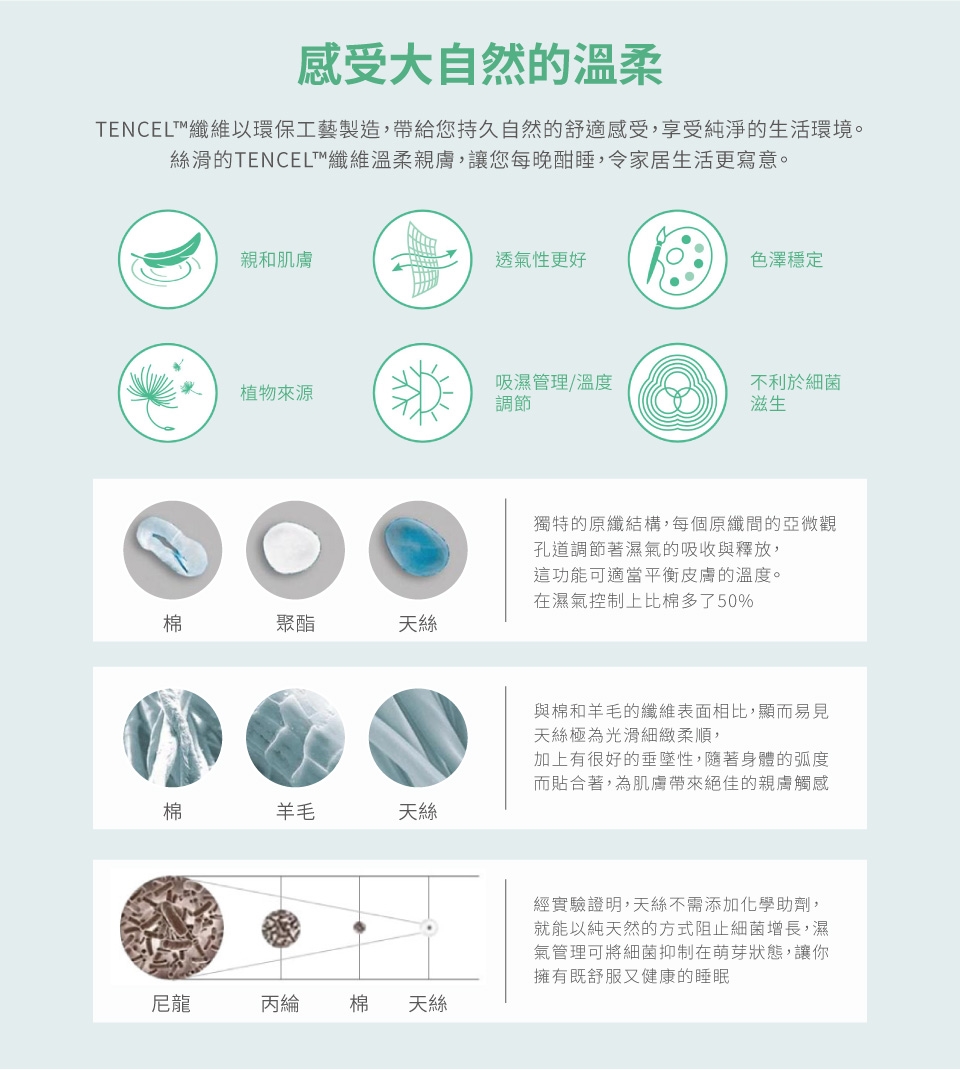 感受大自然的溫柔

TENCEL™纖維以環保工藝製造，帶給您持久自然的舒適感受，享受純淨的生活環境。絲滑的TENCEL™纖維溫柔親膚，讓您每晚酣睡，令家居生活更寫意。

親和肌膚

透氣性更好

色澤穩定

植物來源

吸濕管理/溫度調節

不利於細菌滋生

棉 聚酯 天絲

獨特的原纖結構，每個原纖間的亞微觀孔道調節著濕氣的吸收與釋放，這功能可適當平衡皮膚的溫度。在濕氣控制上比棉多了50%

棉 羊毛 天絲

與棉和羊毛的纖維表面相比，顯而易見天絲極為光滑細緻柔順，加上有很好的垂墜性，隨著身體的弧度而貼合著，為肌膚帶來絕佳的親膚觸感

尼龍 丙綸 棉 天絲

經實驗證明，天絲不需添加化學助劑，就能以純天然的方式阻止細菌增長，濕氣管理可將細菌抑制在萌芽狀態，讓你擁有既舒服又健康的睡眠