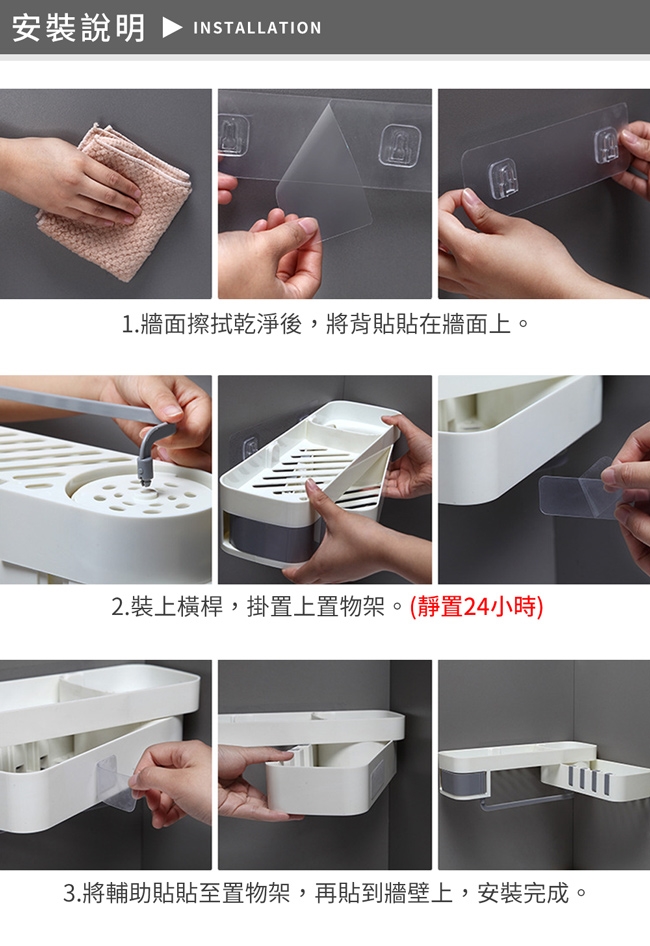 安裝說明 ▶ INSTALLATION

1.牆面擦拭乾淨後，將背貼貼在牆面上。

2.裝上橫桿，掛置上置物架。(靜置24小時)

3.將輔助貼貼至置物架，再貼到牆壁上，安裝完成。