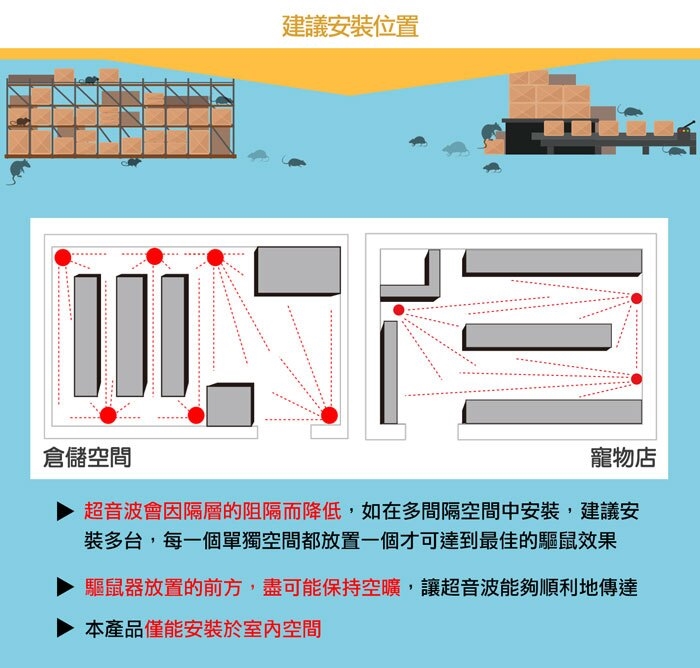 建議安裝位置

倉儲空間

寵物店

▶ 超音波會因隔層的阻隔而降低，如在多間隔空間中安裝，建議安裝多台，每一個單獨空間都放置一個才可達到最佳的驅鼠效果

▶ 驅鼠器放置的前方，盡可能保持空曠，讓超音波能夠順利地傳達

▶ 本產品僅能安裝於室內空間