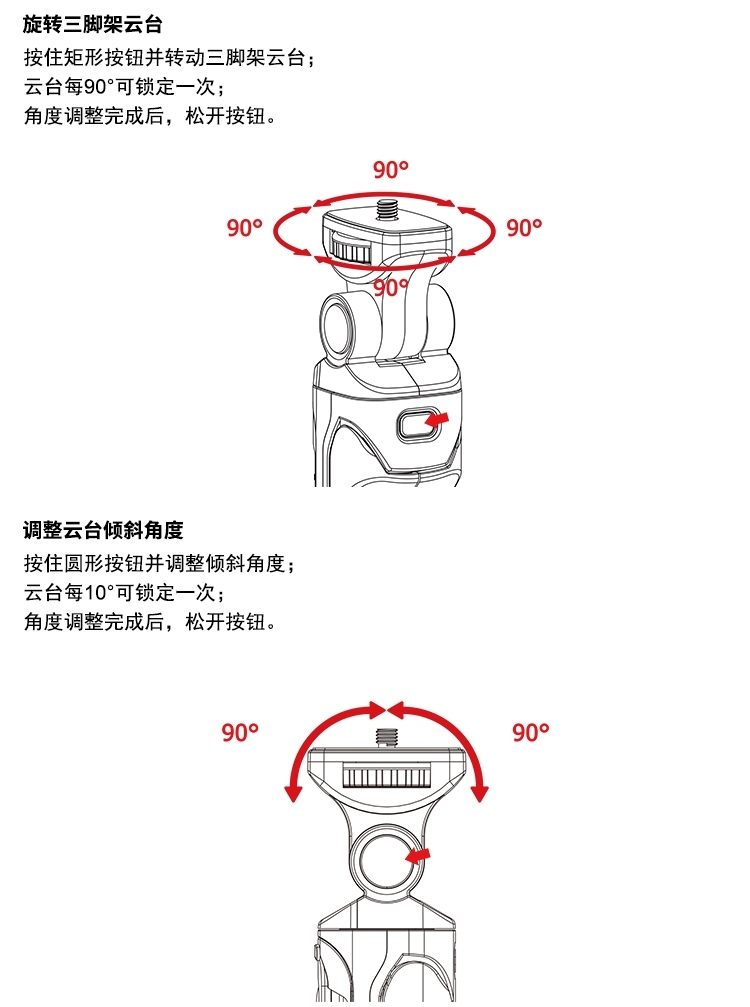 旋转三脚架云台

按住矩形按钮并转动三脚架云台；
云台每90°可锁定一次；
角度调整完成后，松开按钮。

90°
90°
90°
90°

调整云台倾斜角度

按住圆形按钮并调整倾斜角度；
云台每10°可锁定一次；
角度调整完成后，松开按钮。

90°
90°