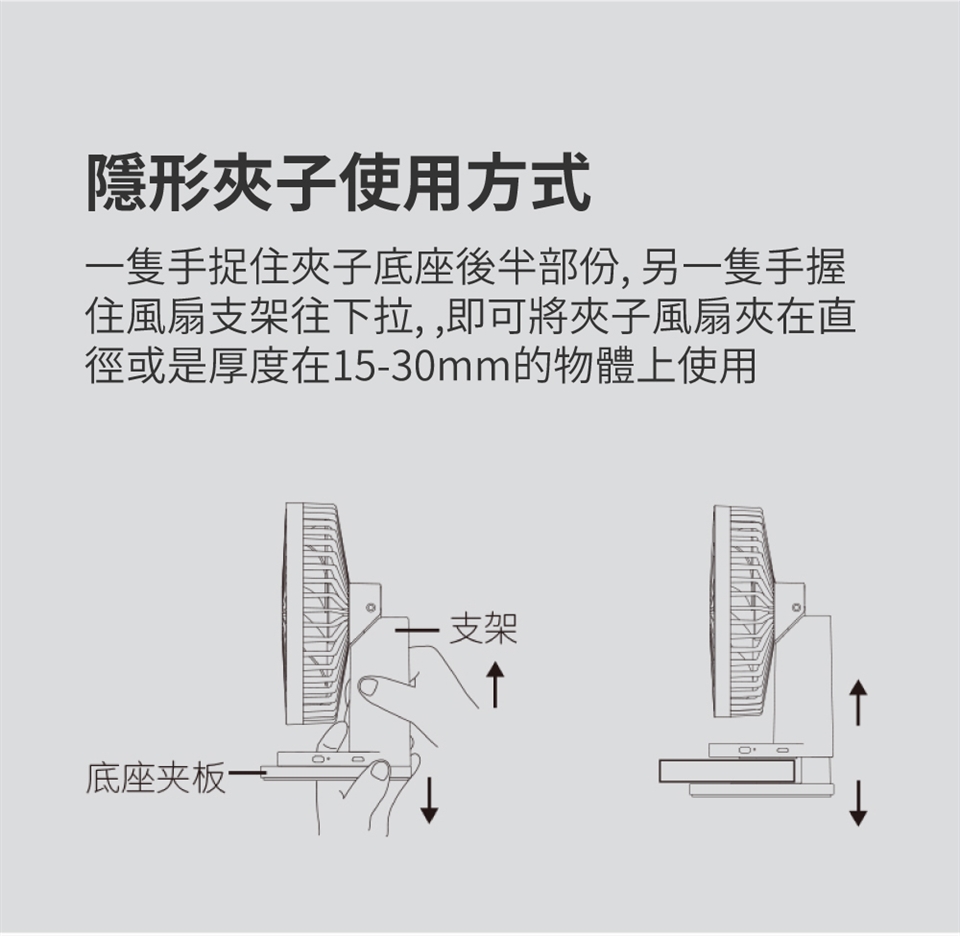 隱形夾子使用方式

一隻手捉住夾子底座後半部份, 另一隻手握住風扇支架往下拉, ,即可將夾子風扇夾在直徑或是厚度在15-30mm的物體上使用

支架

底座夹板