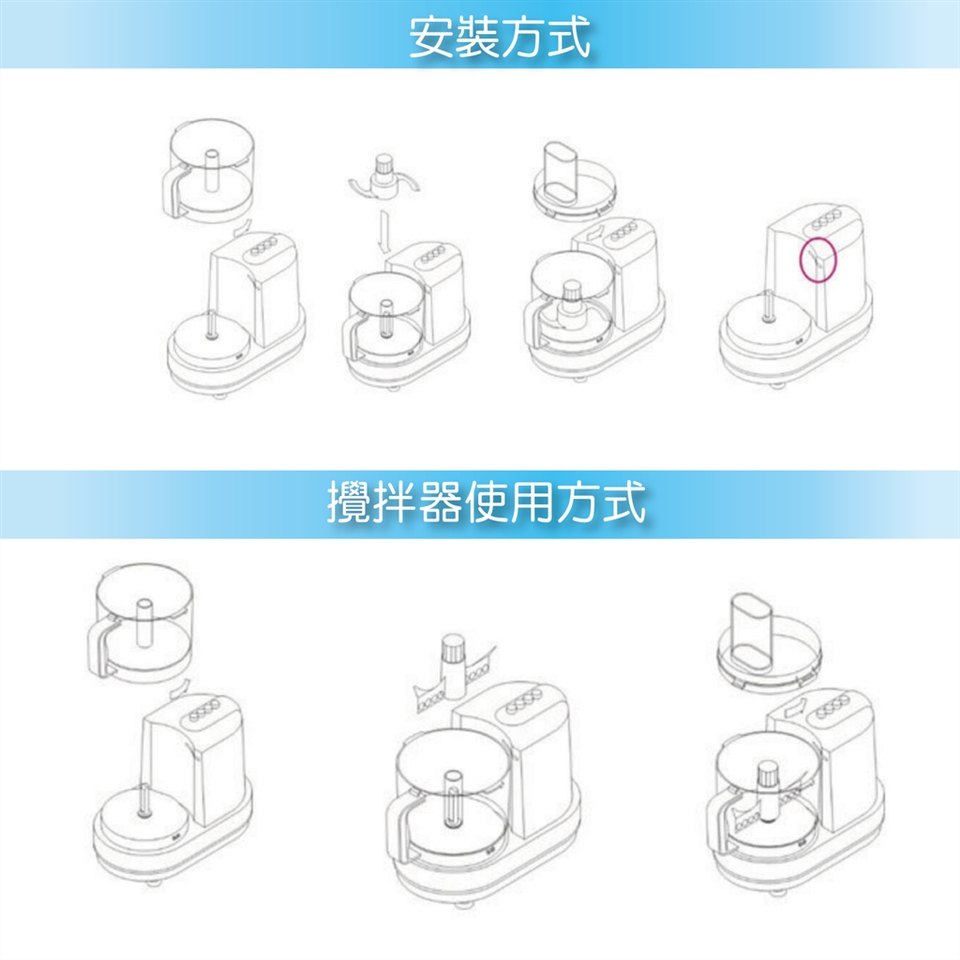 安裝方式

攪拌器使用方式