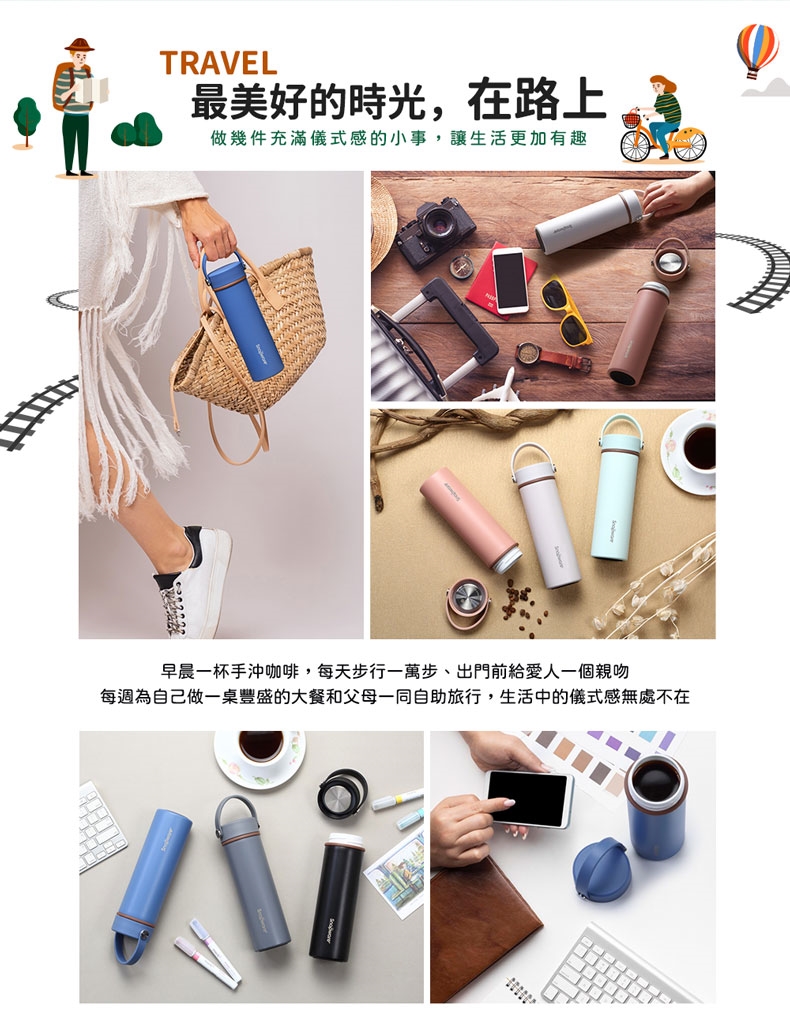 TRAVEL
最美好的時光，在路上
做幾件充滿儀式感的小事，讓生活更加有趣

早晨一杯手沖咖啡，每天步行一萬步、出門前給愛人一個親吻
每週為自己做一桌豐盛的大餐和父母一同自助旅行，生活中的儀式感無處不在