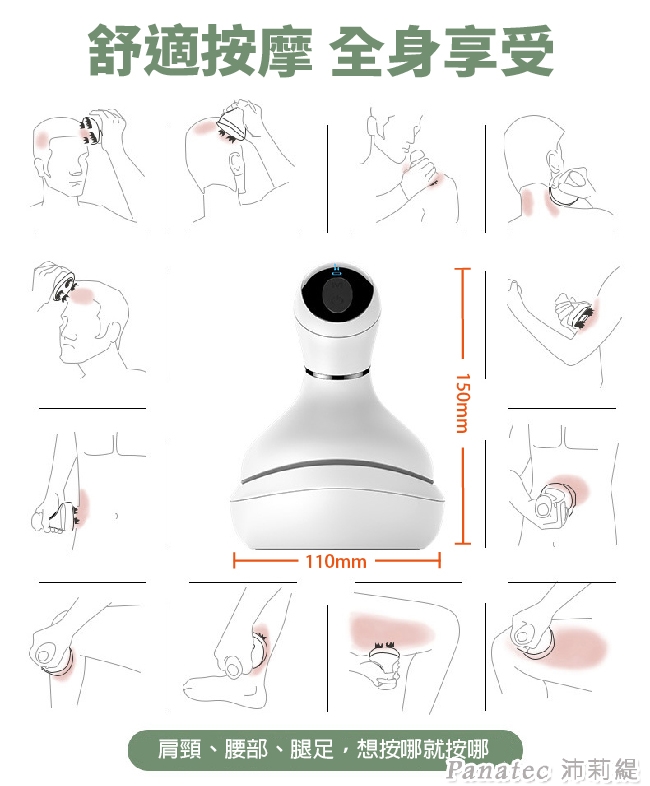 舒適按摩 全身享受

150mm

110mm

肩頸、腰部、腿足，想按哪就按哪

Panatec 沛莉緹