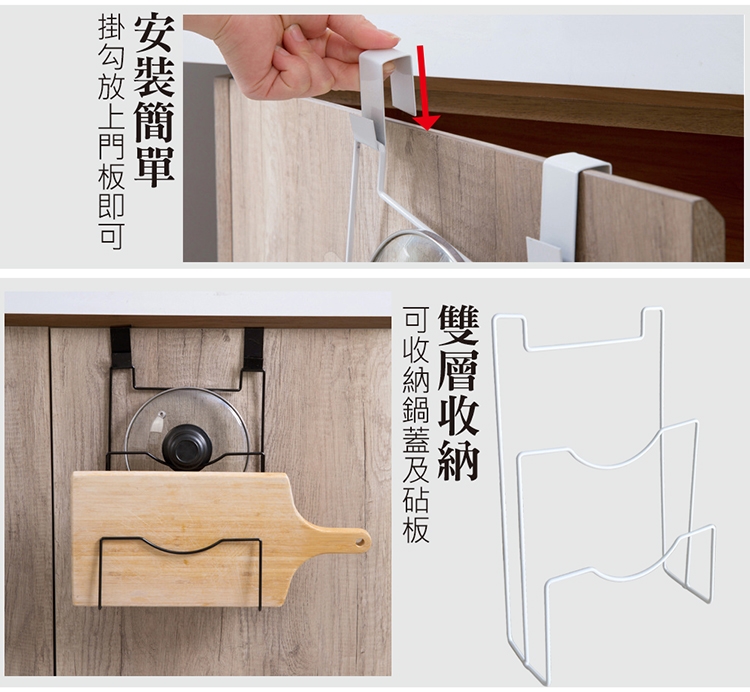 安裝簡單
掛勾放上門板即可

雙層收納
可收納鍋蓋及砧板