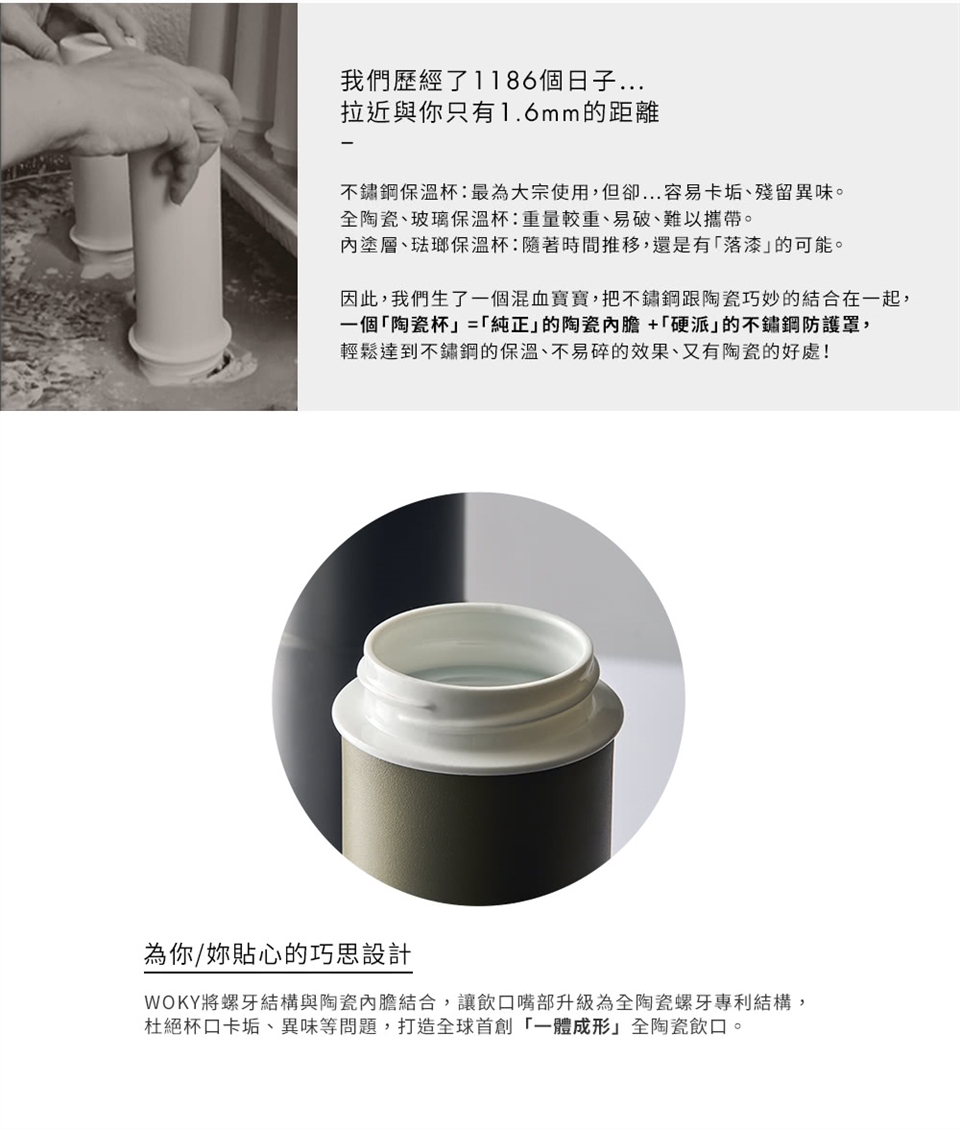 我們歷經了1186個日子...
拉近與你只有1.6mm的距離
–

不鏽鋼保溫杯：最為大宗使用，但卻...容易卡垢、殘留異味。
全陶瓷、玻璃保溫杯：重量較重、易破、難以攜帶。
內塗層、琺瑯保溫杯：隨著時間推移，還是有「落漆」的可能。

因此，我們生了一個混血寶寶，把不鏽鋼跟陶瓷巧妙的結合在一起，
一個「陶瓷杯」=「純正」的陶瓷內膽 +「硬派」的不鏽鋼防護罩，
輕鬆達到不鏽鋼的保溫、不易碎的效果、又有陶瓷的好處！

為你/妳貼心的巧思設計

WOKY將螺牙結構與陶瓷內膽結合，讓飲口嘴部升級為全陶瓷螺牙專利結構，
杜絕杯口卡垢、異味等問題，打造全球首創「一體成形」全陶瓷飲口。