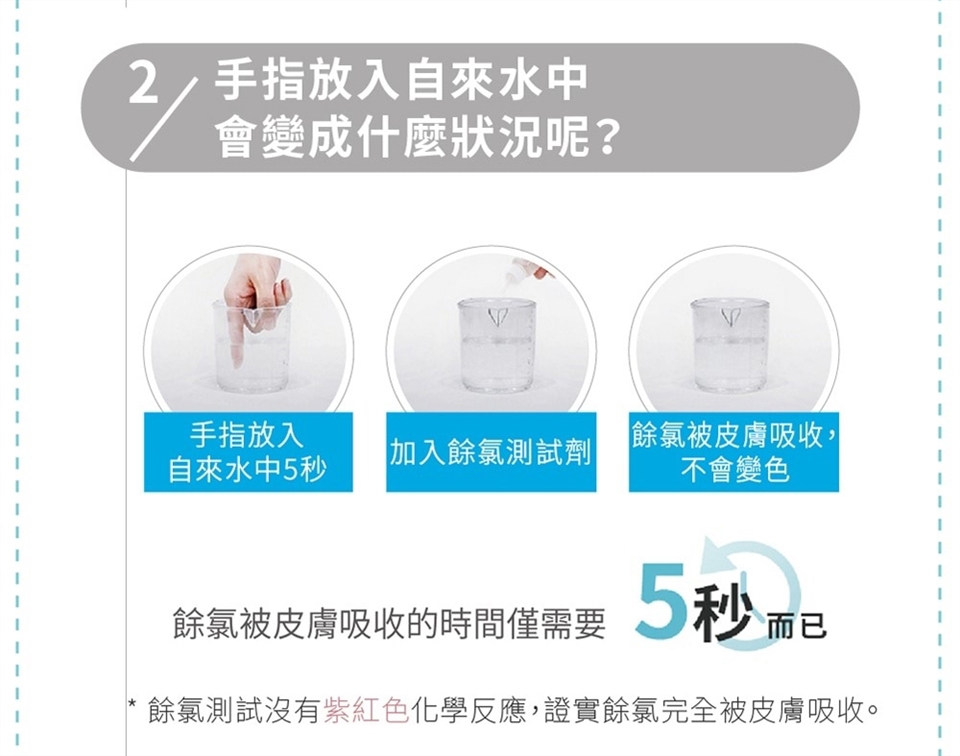 2 手指放入自來水中
會變成什麼狀況呢？

手指放入
自來水中5秒

加入餘氯測試劑

餘氯被皮膚吸收，
不會變色

餘氯被皮膚吸收的時間僅需要 5秒 而已

* 餘氯測試沒有紫紅色化學反應，證實餘氯完全被皮膚吸收。