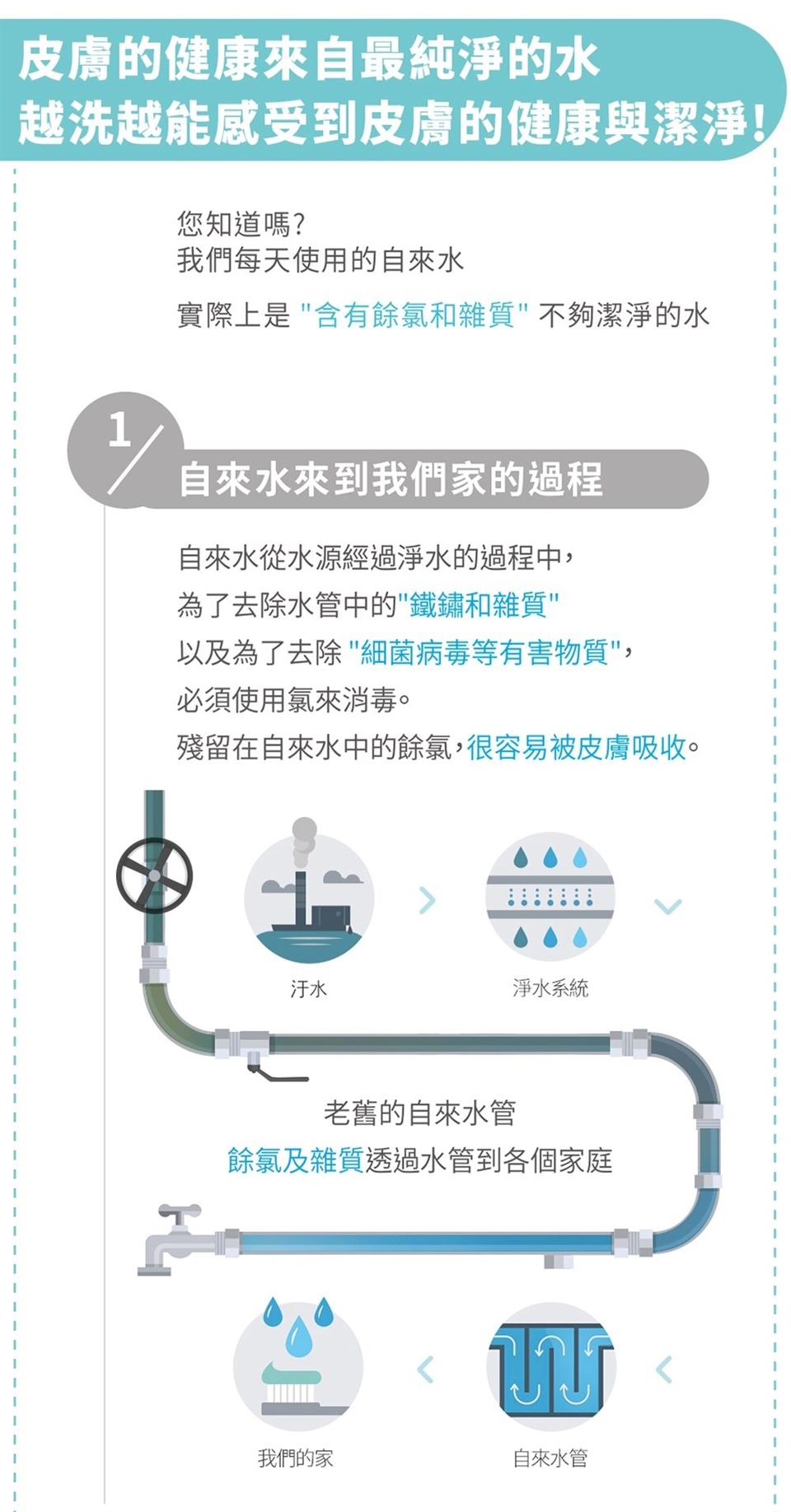 皮膚的健康來自最純淨的水
越洗越能感受到皮膚的健康與潔淨!

您知道嗎?
我們每天使用的自來水

實際上是 "含有餘氯和雜質" 不夠潔淨的水

1

自來水來到我們家的過程

自來水從水源經過淨水的過程中,
為了去除水管中的"鐵鏽和雜質"
以及為了去除 "細菌病毒等有害物質",
必須使用氯來消毒。
殘留在自來水中的餘氯,很容易被皮膚吸收。

汙水

淨水系統

老舊的自來水管
餘氯及雜質透過水管到各個家庭

我們的家

自來水管