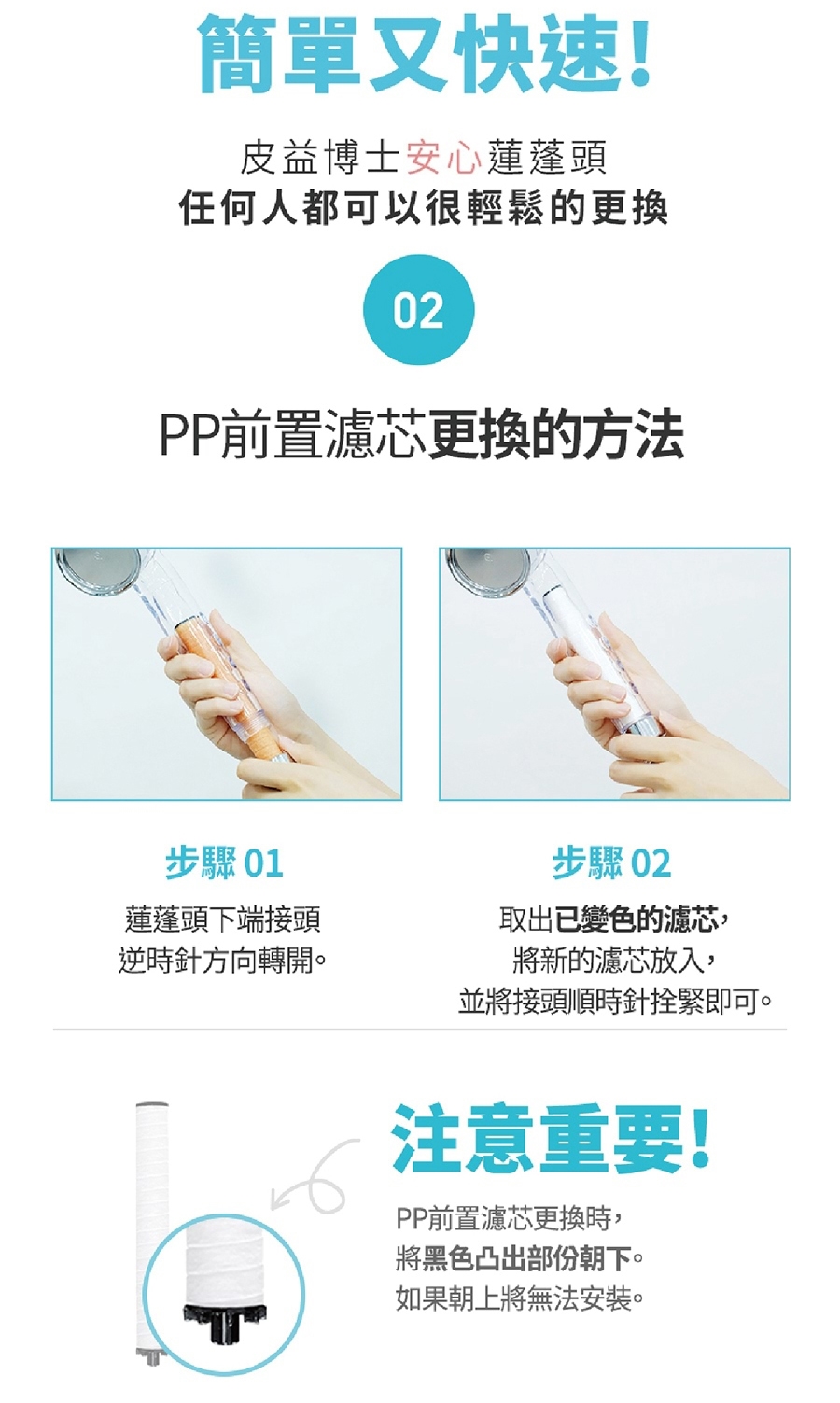 簡單又快速!

皮益博士安心蓮蓬頭
任何人都可以很輕鬆的更換

02

PP前置濾芯更換的方法

步驟 01

蓮蓬頭下端接頭
逆時針方向轉開。

步驟 02

取出已變色的濾芯,
將新的濾芯放入,
並將接頭順時針拴緊即可。

注意重要!

PP前置濾芯更換時,
將黑色凸出部份朝下。
如果朝上將無法安裝。