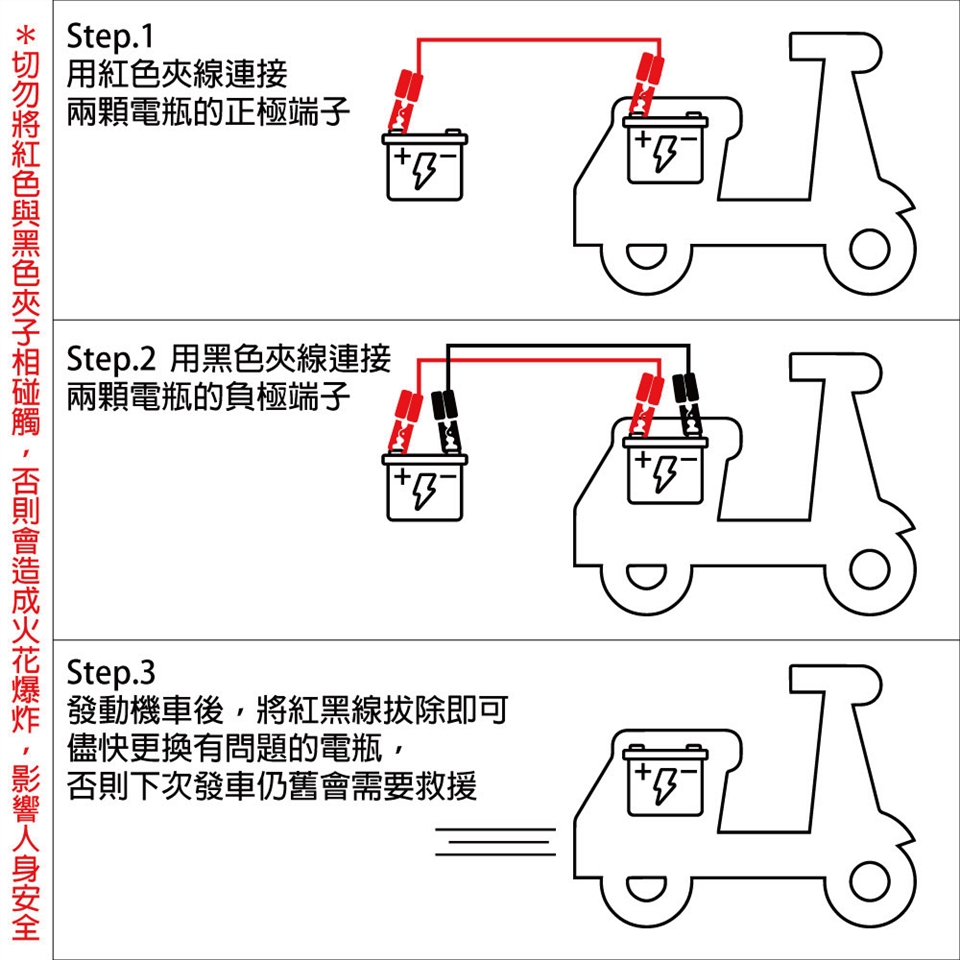 ＊切勿將紅色與黑色夾子相碰觸，否則會造成火花爆炸，影響人身安全

Step.1
用紅色夾線連接
兩顆電瓶的正極端子

+ −

+ −

Step.2 用黑色夾線連接
兩顆電瓶的負極端子

+ −

+ −

Step.3
發動機車後，將紅黑線拔除即可
儘快更換有問題的電瓶，
否則下次發車仍舊會需要救援

+ −