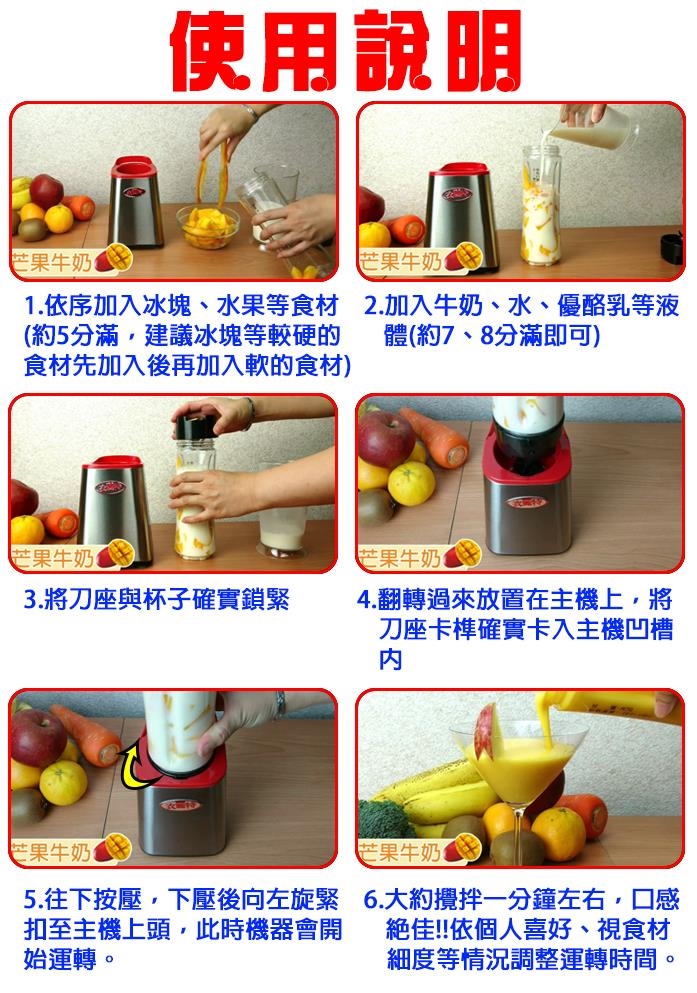 使用說明

芒果牛奶

1.依序加入冰塊、水果等食材(約5分滿，建議冰塊等較硬的食材先加入後再加入軟的食材)

芒果牛奶

2.加入牛奶、水、優酪乳等液體(約7、8分滿即可)

芒果牛奶

3.將刀座與杯子確實鎖緊

芒果牛奶

4.翻轉過來放置在主機上，將刀座卡榫確實卡入主機凹槽內

芒果牛奶

5.往下按壓，下壓後向左旋緊扣至主機上頭，此時機器會開始運轉。

芒果牛奶

6.大約攪拌一分鐘左右，口感絕佳!!依個人喜好、視食材細度等情況調整運轉時間。