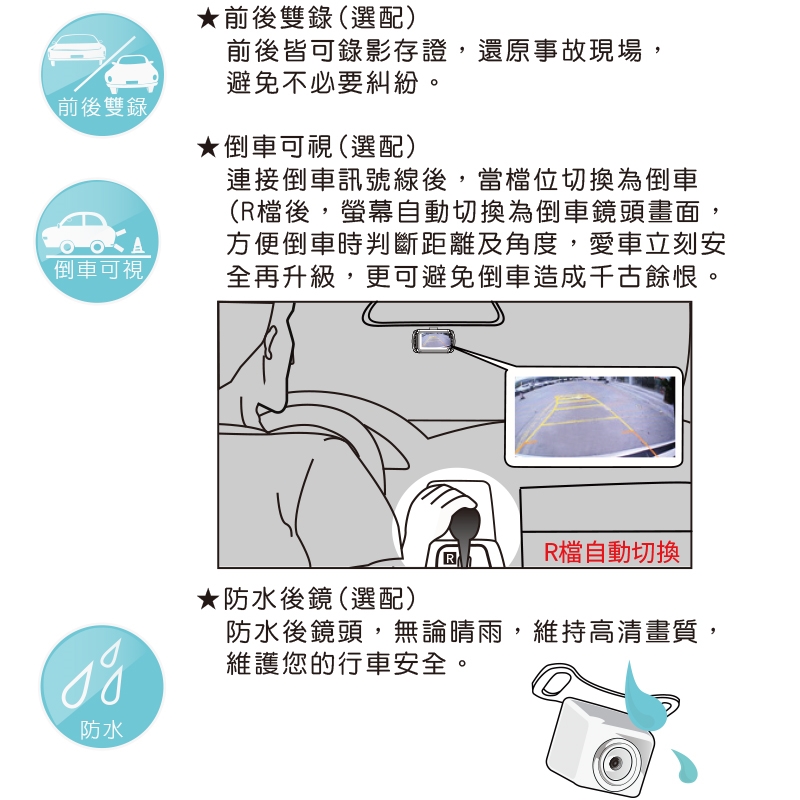 前後雙錄

★前後雙錄(選配)
前後皆可錄影存證，還原事故現場，避免不必要糾紛。

倒車可視

★倒車可視(選配)
連接倒車訊號線後，當檔位切換為倒車(R檔後，螢幕自動切換為倒車鏡頭畫面，方便倒車時判斷距離及角度，愛車立刻安全再升級，更可避免倒車造成千古餘恨。

R

R檔自動切換

防水

★防水後鏡(選配)
防水後鏡頭，無論晴雨，維持高清畫質，維護您的行車安全。