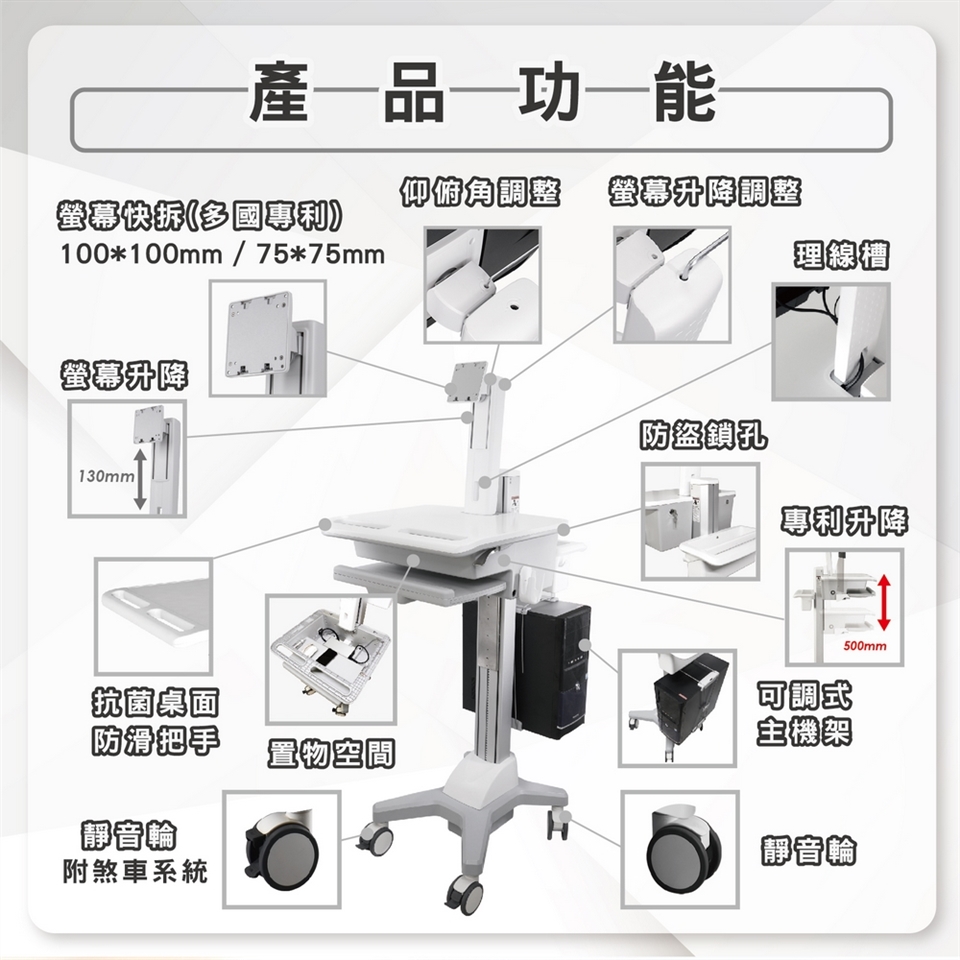 產品功能

螢幕快拆(多國專利)
100*100mm / 75*75mm

仰俯角調整

螢幕升降調整

理線槽

螢幕升降

130mm

防盜鎖孔

專利升降

500mm

抗菌桌面
防滑把手

置物空間

可調式
主機架

靜音輪
附煞車系統

靜音輪