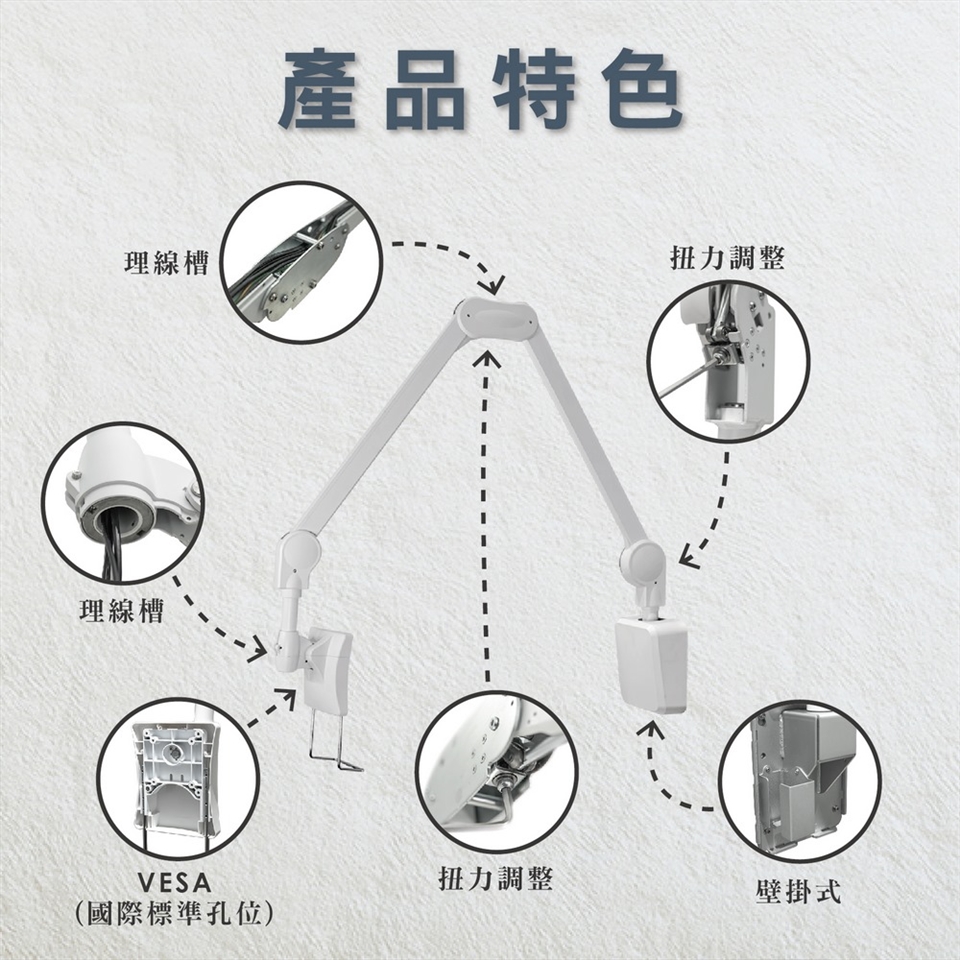 產品特色

理線槽

扭力調整

理線槽

VESA
(國際標準孔位)

扭力調整

壁掛式