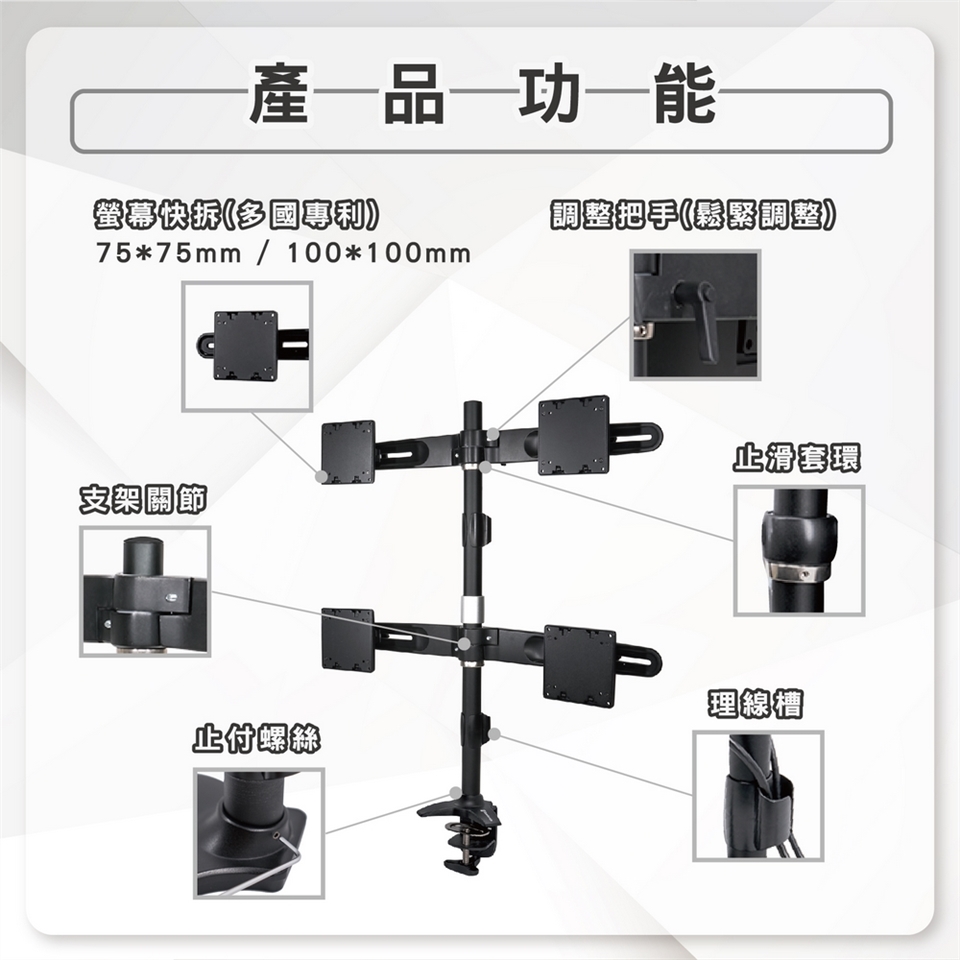 產品功能

螢幕快拆(多國專利)
75*75mm / 100*100mm

調整把手(鬆緊調整)

止滑套環

支架關節

理線槽

止付螺絲