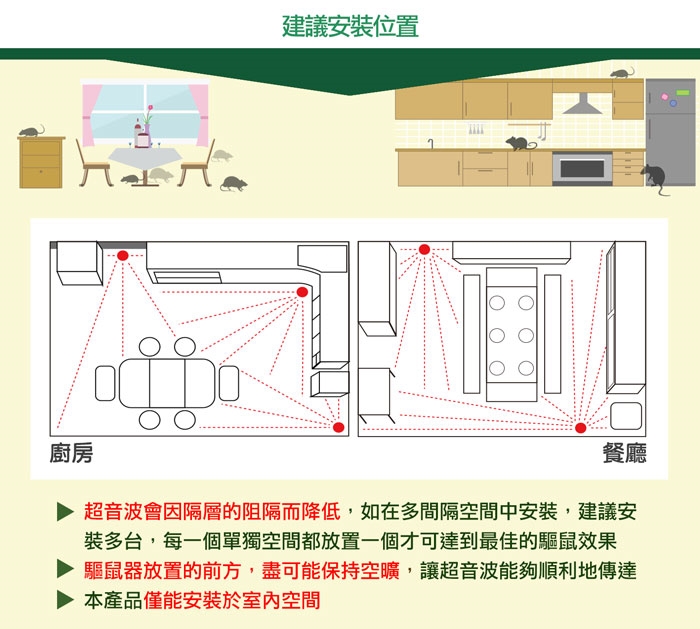 建議安裝位置

廚房

餐廳

▶ 超音波會因隔層的阻隔而降低，如在多間隔空間中安裝，建議安裝多台，每一個單獨空間都放置一個才可達到最佳的驅鼠效果

▶ 驅鼠器放置的前方，盡可能保持空曠，讓超音波能夠順利地傳達

▶ 本產品僅能安裝於室內空間