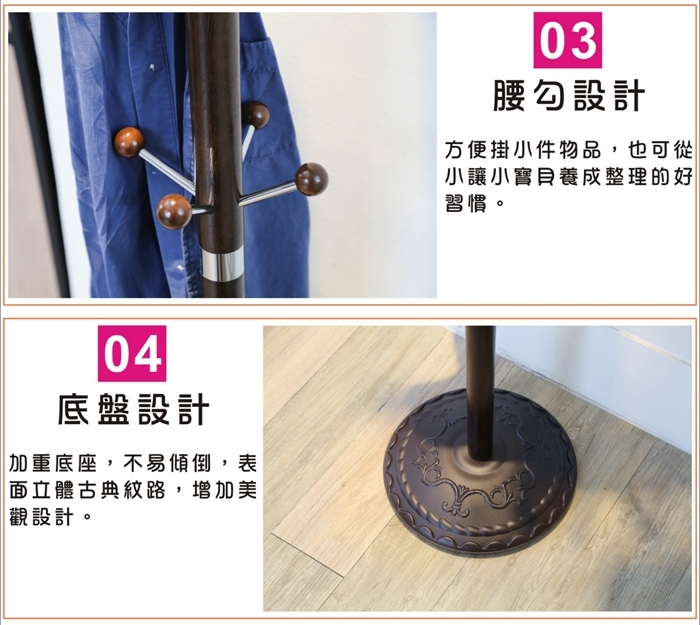 03

腰勾設計

方便掛小件物品，也可從小讓小寶貝養成整理的好習慣。

04

底盤設計

加重底座，不易傾倒，表面立體古典紋路，增加美觀設計。