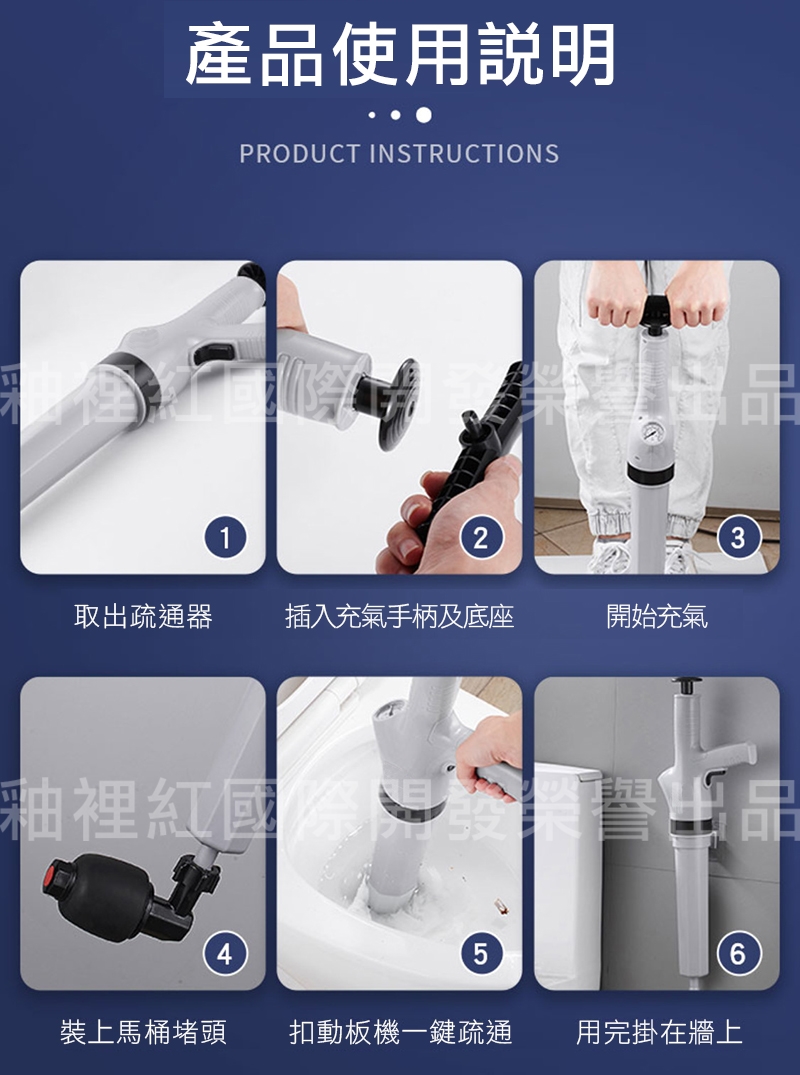 產品使用說明

PRODUCT INSTRUCTIONS

釉裡紅國際開發榮譽出品

1
取出疏通器

2
插入充氣手柄及底座

3
開始充氣

釉裡紅國際開發榮譽出品

4
裝上馬桶堵頭

5
扣動板機一鍵疏通

6
用完掛在牆上