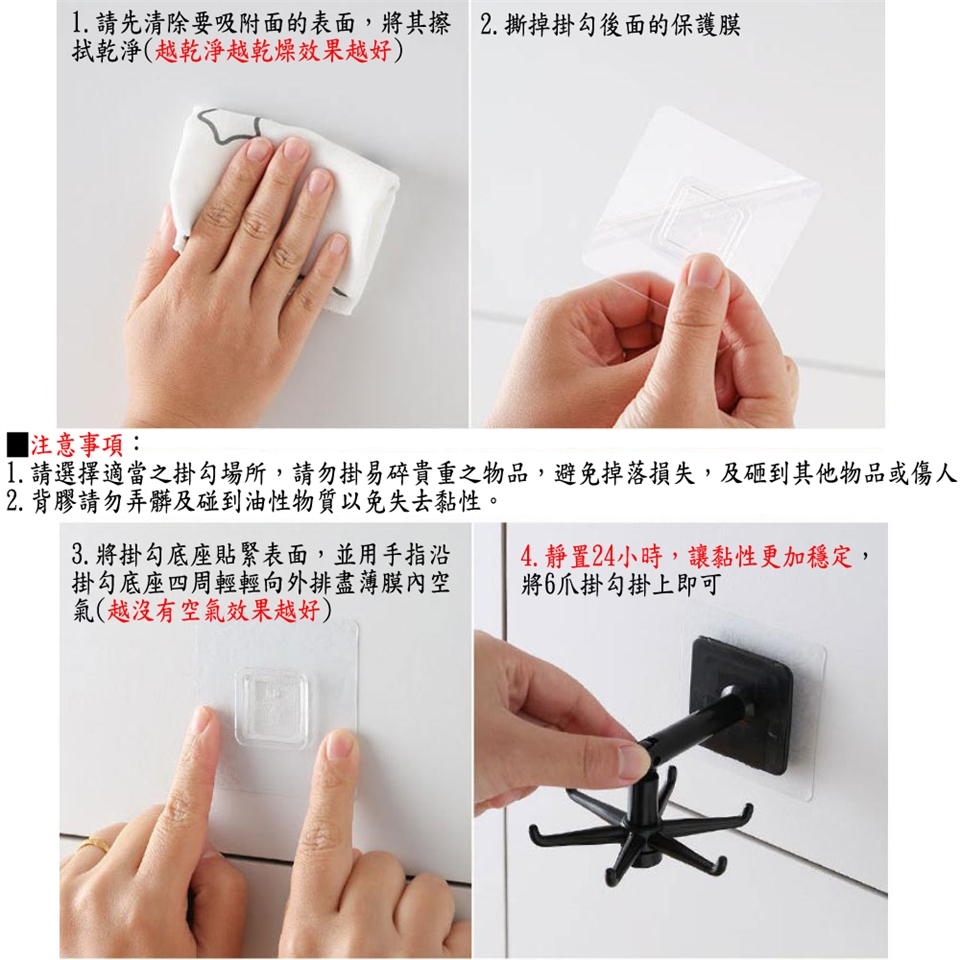 1. 請先清除要吸附面的表面，將其擦拭乾淨(越乾淨越乾燥效果越好)

2. 撕掉掛勾後面的保護膜

■注意事項：
1. 請選擇適當之掛勾場所，請勿掛易碎貴重之物品，避免掉落損失，及砸到其他物品或傷人
2. 背膠請勿弄髒及碰到油性物質以免失去黏性。

3. 將掛勾底座貼緊表面，並用手指沿掛勾底座四周輕輕向外排盡薄膜內空氣(越沒有空氣效果越好)

4. 靜置24小時，讓黏性更加穩定，將6爪掛勾掛上即可