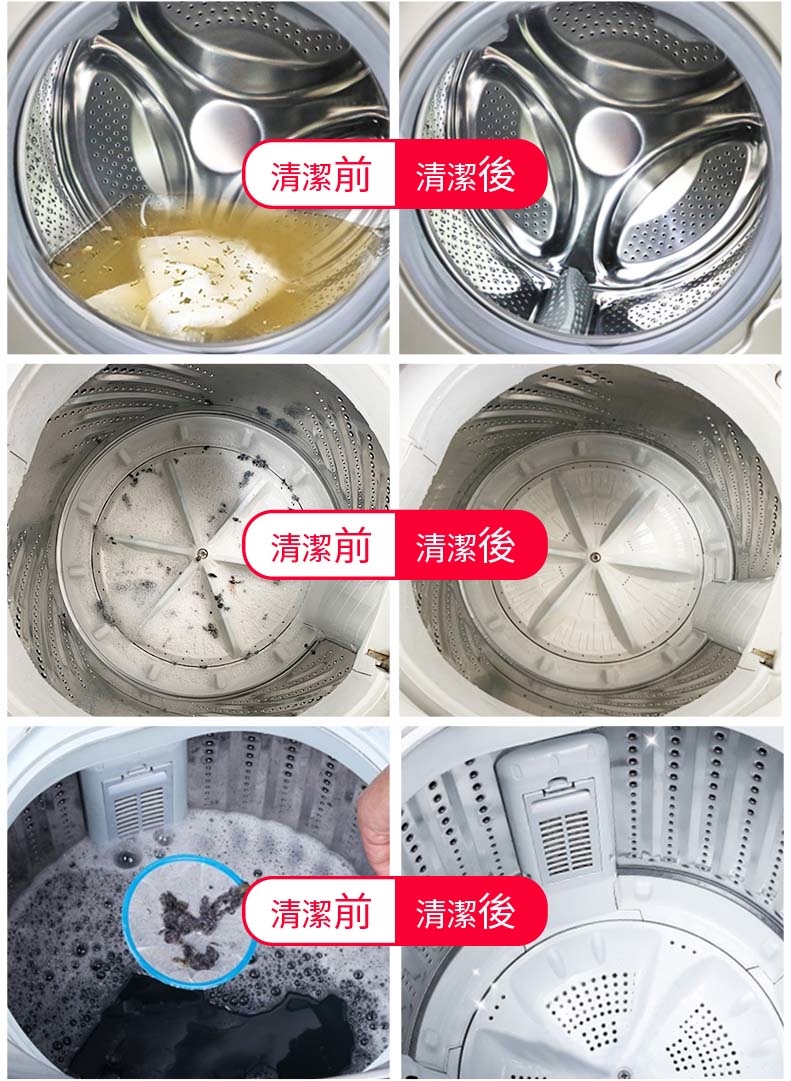 清潔前 清潔後

清潔前 清潔後

清潔前 清潔後