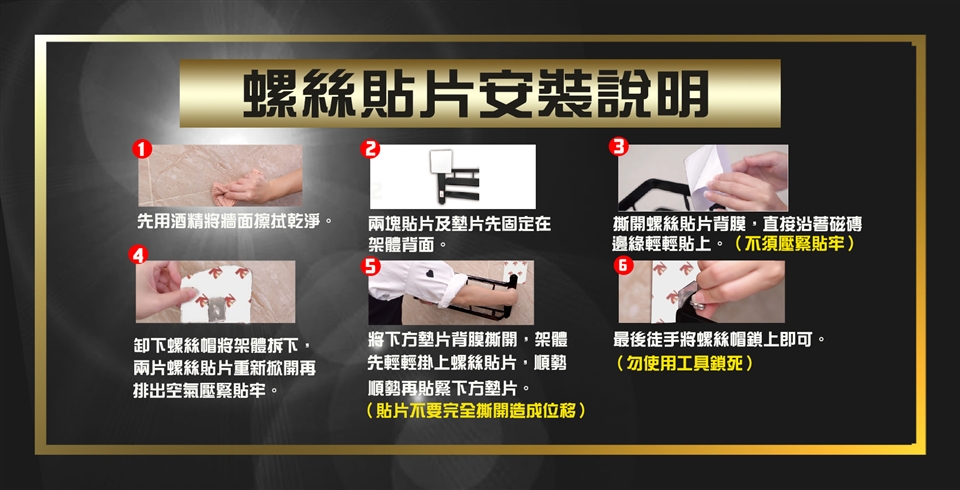 螺絲貼片安裝說明

1
先用酒精將牆面擦拭乾淨。

2
兩塊貼片及墊片先固定在架體背面。

3
撕開螺絲貼片背膜，直接沿著磁磚邊緣輕輕貼上。（不須壓緊貼牢）

4
卸下螺絲帽將架體拆下，兩片螺絲貼片重新掀開再排出空氣壓緊貼牢。

5
將下方墊片背膜撕開，架體先輕輕掛上螺絲貼片，順勢順勢再貼緊下方墊片。
（貼片不要完全撕開造成位移）

6
最後徒手將螺絲帽鎖上即可。
（勿使用工具鎖死）