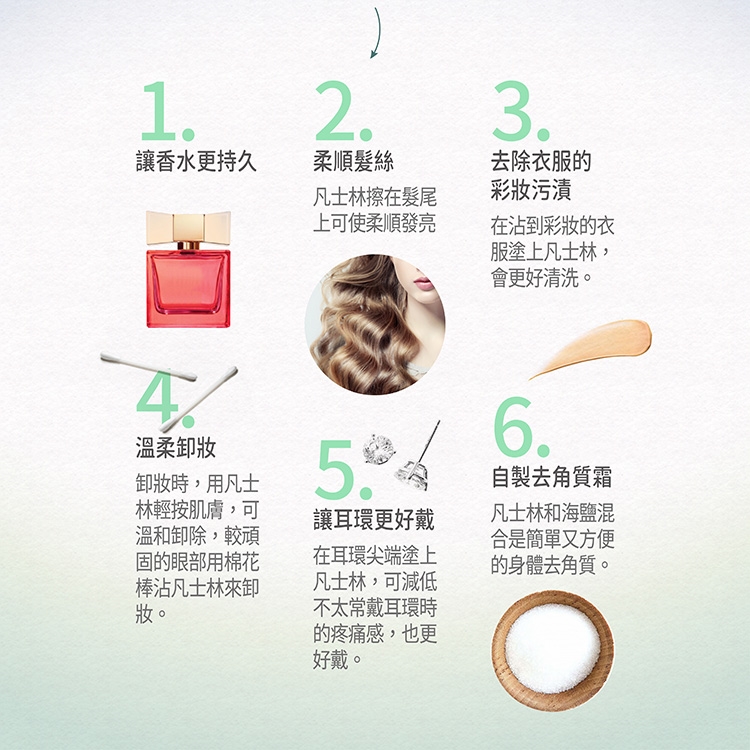 1.
讓香水更持久

2.
柔順髮絲

凡士林擦在髮尾上可使柔順發亮

3.
去除衣服的彩妝污漬

在沾到彩妝的衣服塗上凡士林，會更好清洗。

4.
溫柔卸妝

卸妝時，用凡士林輕按肌膚，可溫和卸除，較頑固的眼部用棉花棒沾凡士林來卸妝。

5.
讓耳環更好戴

在耳環尖端塗上凡士林，可減低不太常戴耳環時的疼痛感，也更好戴。

6.
自製去角質霜

凡士林和海鹽混合是簡單又方便的身體去角質。