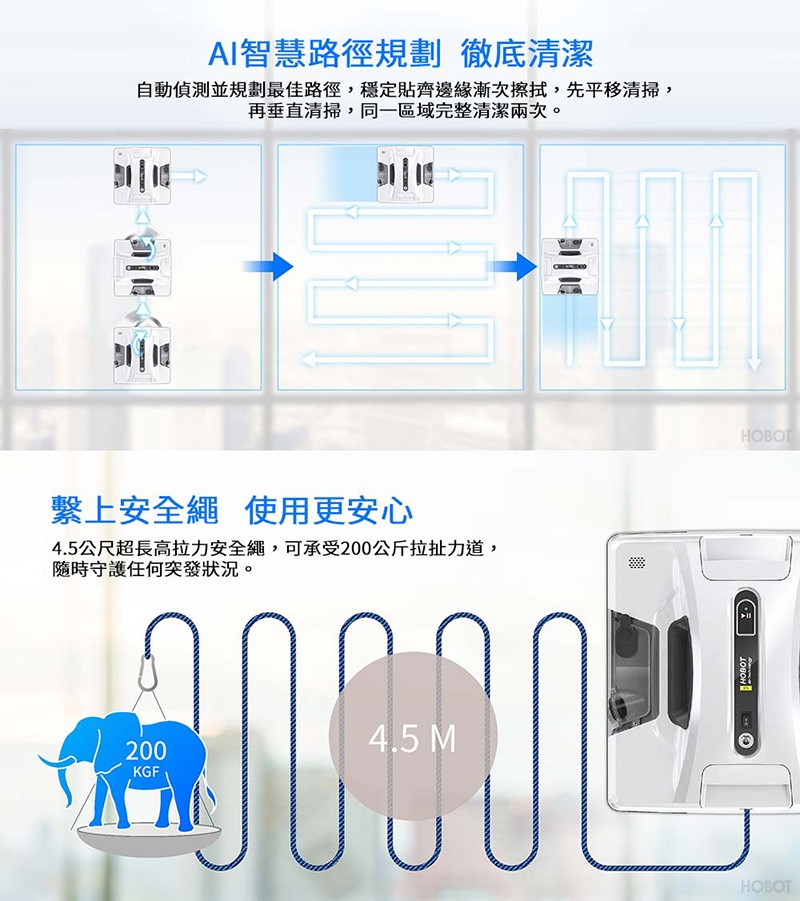 AI智慧路徑規劃 徹底清潔

自動偵測並規劃最佳路徑，穩定貼齊邊緣漸次擦拭，先平移清掃，再垂直清掃，同一區域完整清潔兩次。

HOBOT

繫上安全繩 使用更安心

4.5公尺超長高拉力安全繩，可承受200公斤拉扯力道，隨時守護任何突發狀況。

200 KGF

4.5 M

HOBOT

HOBOT