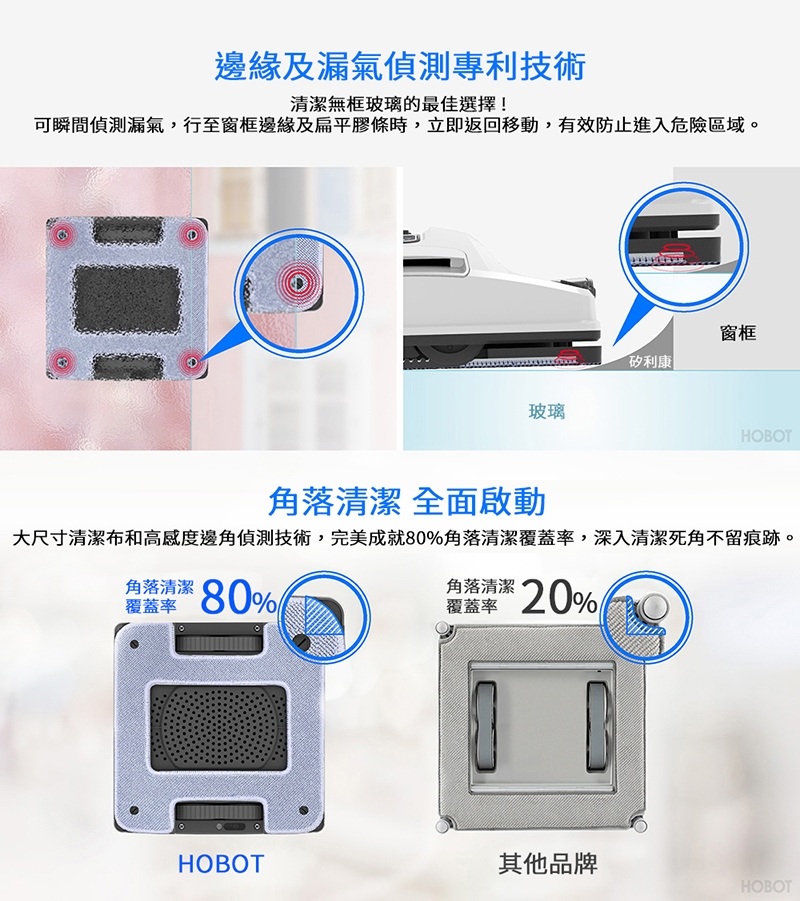 邊緣及漏氣偵測專利技術

清潔無框玻璃的最佳選擇！
可瞬間偵測漏氣，行至窗框邊緣及扁平膠條時，立即返回移動，有效防止進入危險區域。

窗框

矽利康

玻璃

HOBOT

角落清潔 全面啟動

大尺寸清潔布和高感度邊角偵測技術，完美成就80%角落清潔覆蓋率，深入清潔死角不留痕跡。

角落清潔覆蓋率 80%

角落清潔覆蓋率 20%

HOBOT

其他品牌

HOBOT