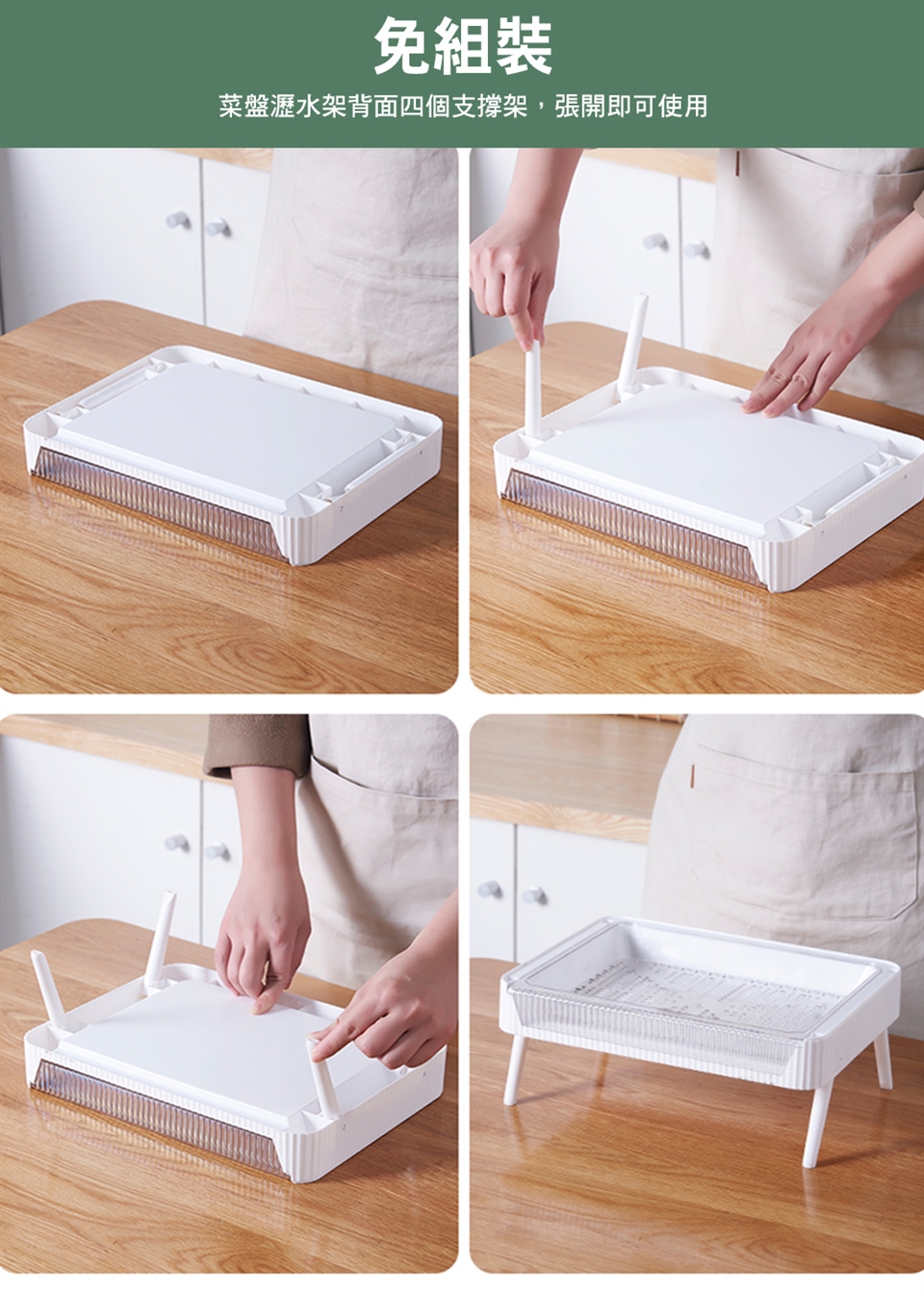 免組裝

菜盤瀝水架背面四個支撐架，張開即可使用