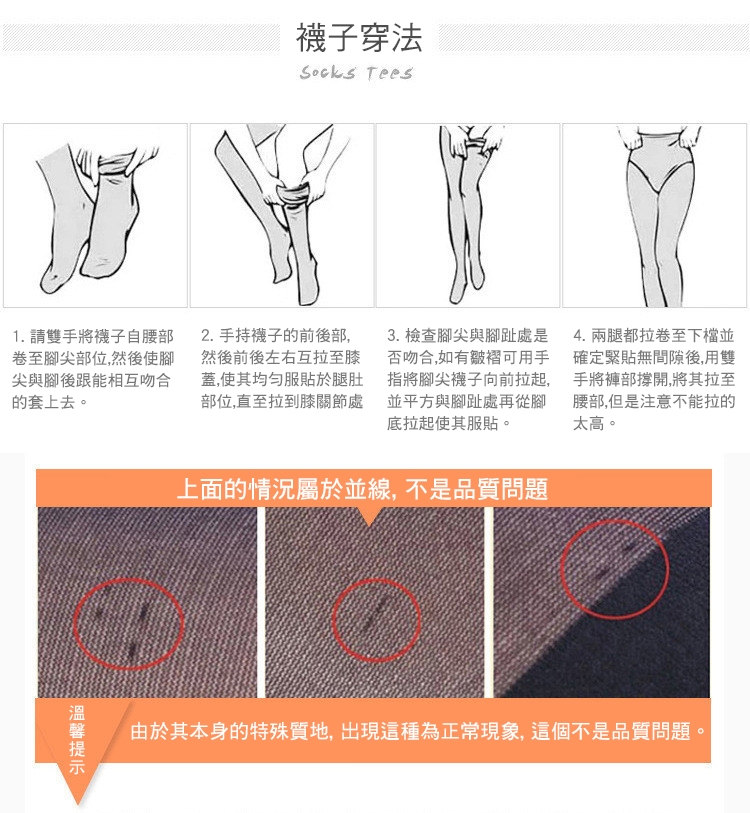 襪子穿法
Socks Tees

1. 請雙手將襪子自腰部卷至腳尖部位,然後使腳尖與腳後跟能相互吻合的套上去。

2. 手持襪子的前後部,然後前後左右互拉至膝蓋,使其均勻服貼於腿肚部位,直至拉到膝關節處

3. 檢查腳尖與腳趾處是否吻合,如有皺褶可用手指將腳尖襪子向前拉起,並平方與腳趾處再從腳底拉起使其服貼。

4. 兩腿都拉卷至下檔並確定緊貼無間隙後,用雙手將褲部撐開,將其拉至腰部,但是注意不能拉的太高。

上面的情況屬於並線, 不是品質問題

溫馨提示

由於其本身的特殊質地, 出現這種為正常現象, 這個不是品質問題。