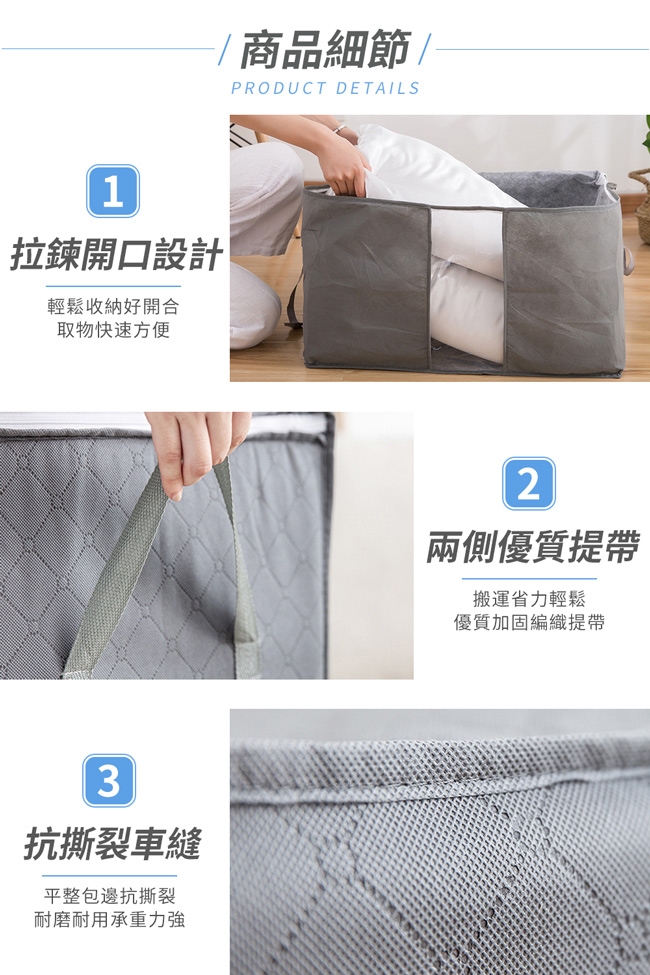 / 商品細節 /
PRODUCT DETAILS

1
拉鍊開口設計
輕鬆收納好開合
取物快速方便

2
兩側優質提帶
搬運省力輕鬆
優質加固編織提帶

3
抗撕裂車縫
平整包邊抗撕裂
耐磨耐用承重力強