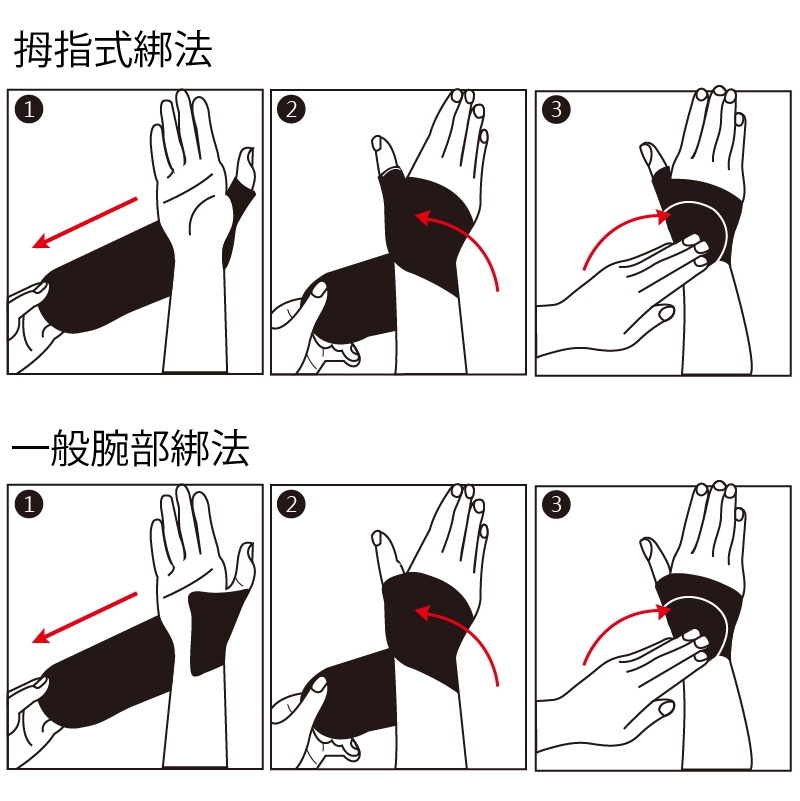 拇指式綁法

1

2

3

一般腕部綁法

1

2

3