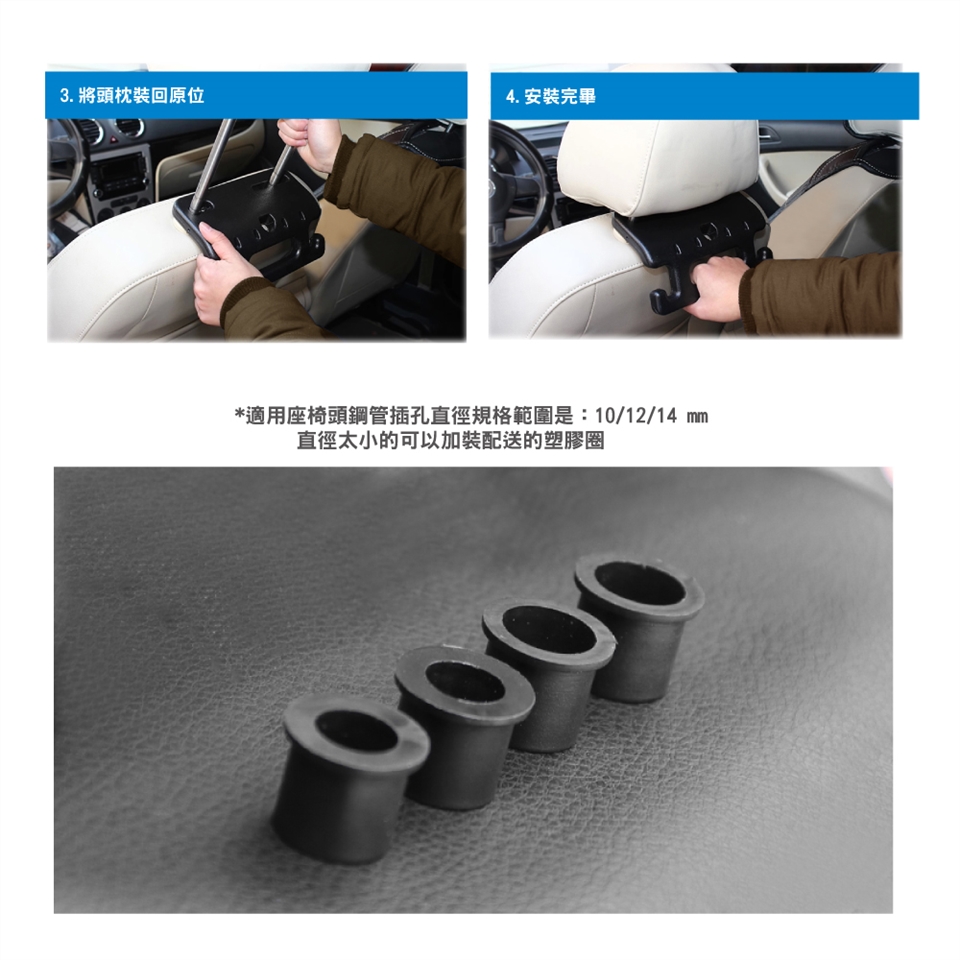 3. 將頭枕裝回原位

4. 安裝完畢

*適用座椅頭鋼管插孔直徑規格範圍是：10/12/14 mm
直徑太小的可以加裝配送的塑膠圈