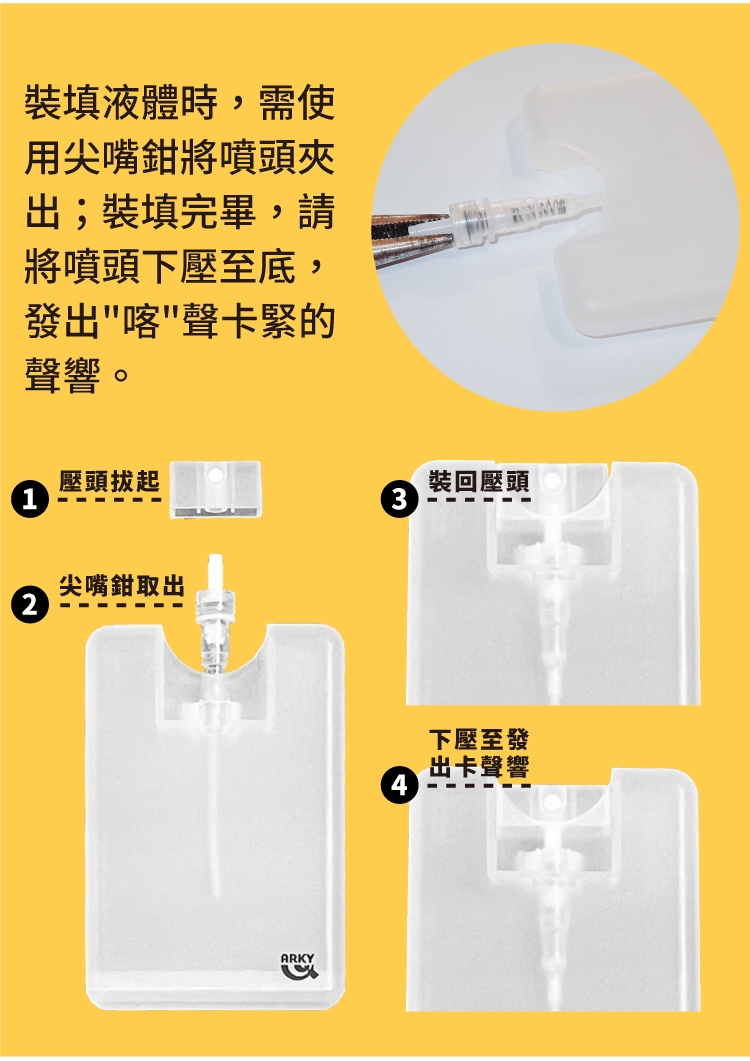 裝填液體時，需使用尖嘴鉗將噴頭夾出；裝填完畢，請將噴頭下壓至底，發出"喀"聲卡緊的聲響。

1 壓頭拔起

2 尖嘴鉗取出

3 裝回壓頭

4 下壓至發出卡聲響

ARKY