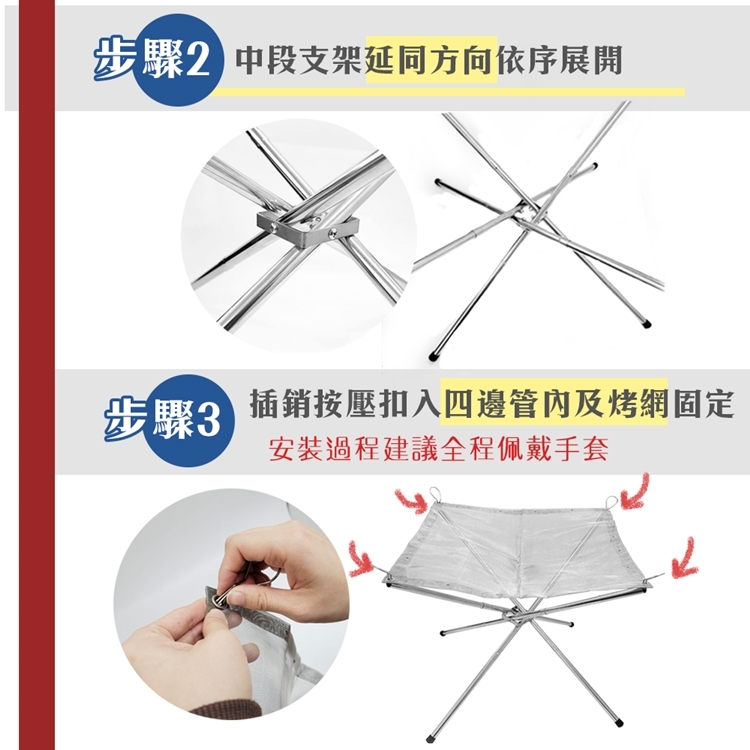 步驟2 中段支架延同方向依序展開

步驟3 插銷按壓扣入四邊管內及烤網固定

安裝過程建議全程佩戴手套