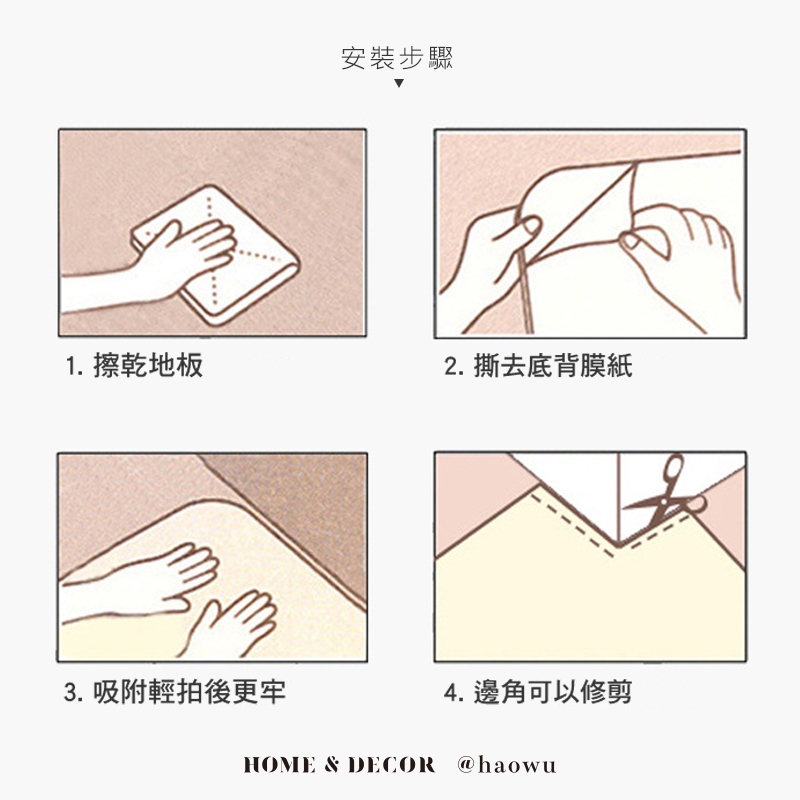 安裝步驟

1. 擦乾地板

2. 撕去底背膜紙

3. 吸附輕拍後更牢

4. 邊角可以修剪

HOME & DECOR @haowu