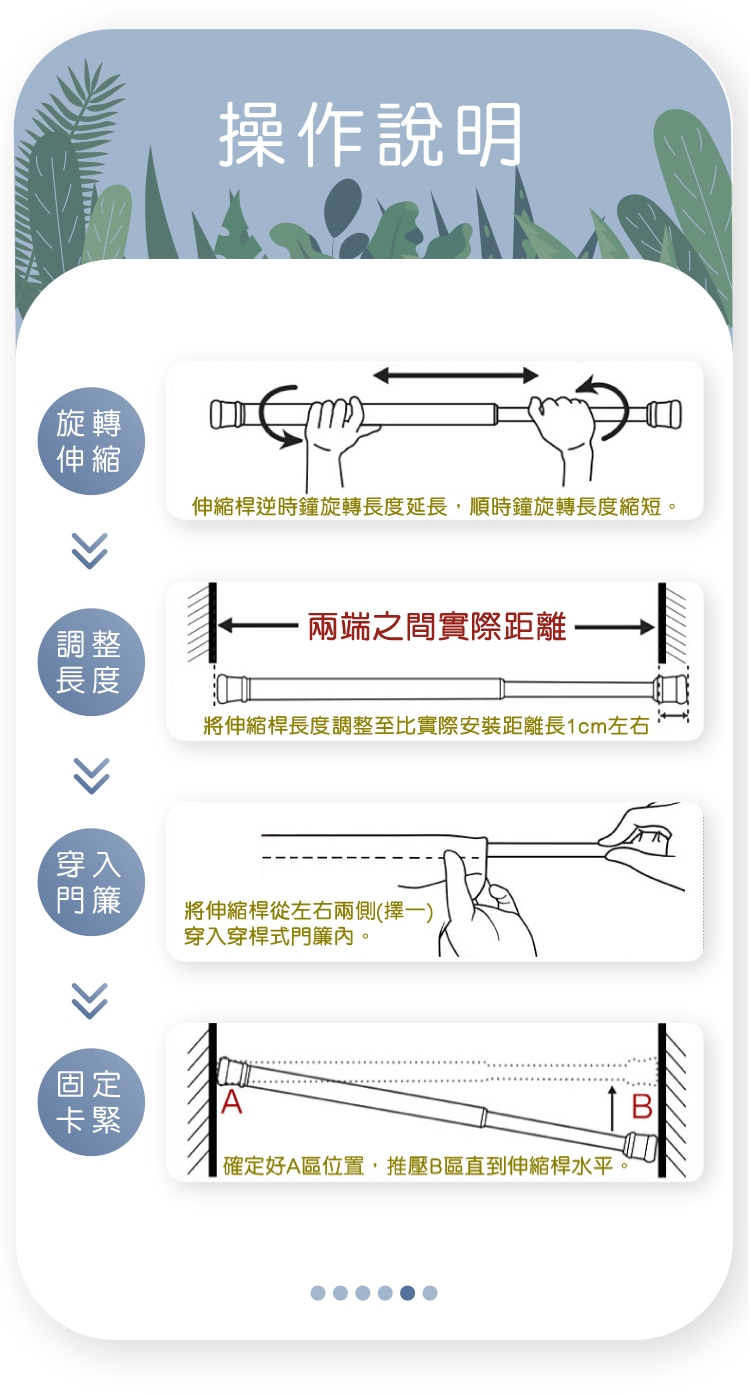 操作說明

旋轉伸縮

伸縮桿逆時鐘旋轉長度延長，順時鐘旋轉長度縮短。

調整長度

兩端之間實際距離

將伸縮桿長度調整至比實際安裝距離長1cm左右

穿入門簾

將伸縮桿從左右兩側(擇一)穿入穿桿式門簾內。

固定卡緊

A

B

確定好A區位置，推壓B區直到伸縮桿水平。