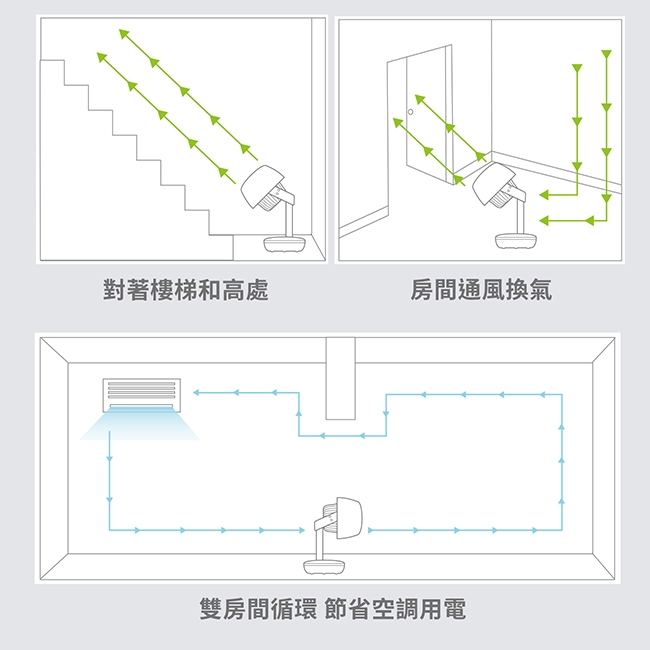 對著樓梯和高處

房間通風換氣

雙房間循環 節省空調用電