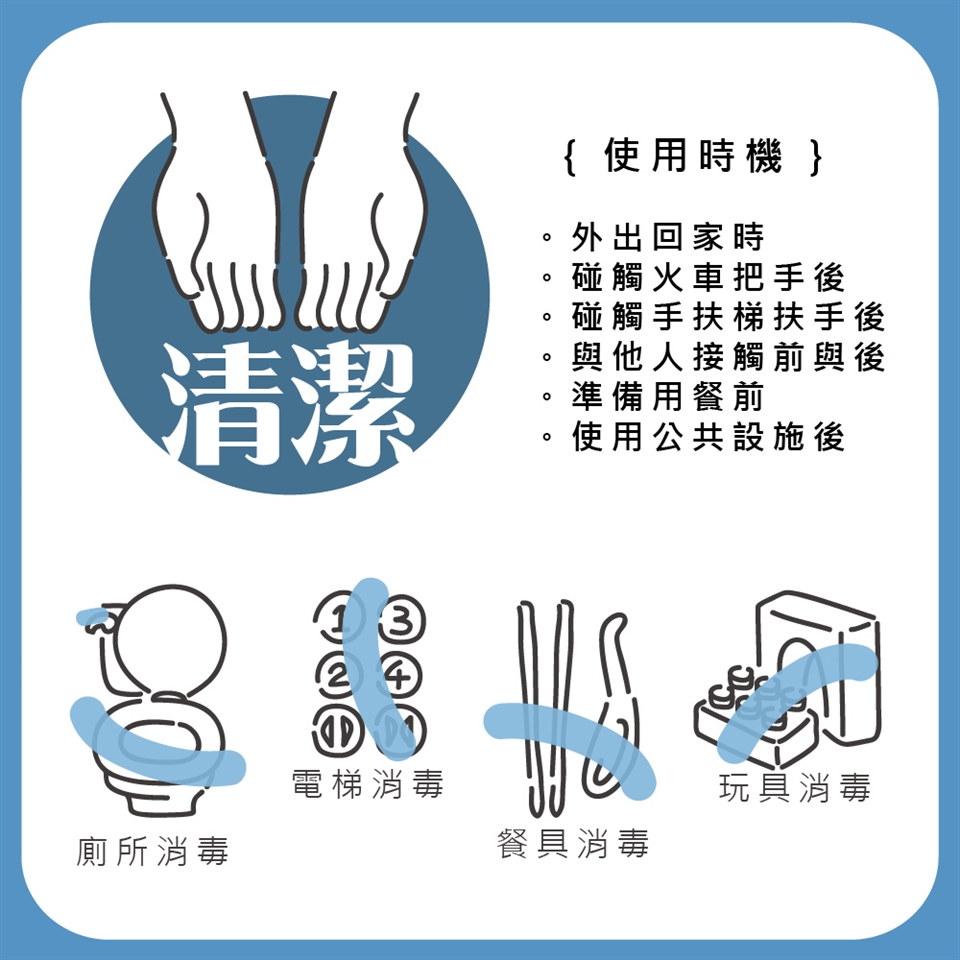 清潔

{ 使用時機 }

。外出回家時
。碰觸火車把手後
。碰觸手扶梯扶手後
。與他人接觸前與後
。準備用餐前
。使用公共設施後

1 3
2 4

廁所消毒

電梯消毒

餐具消毒

玩具消毒