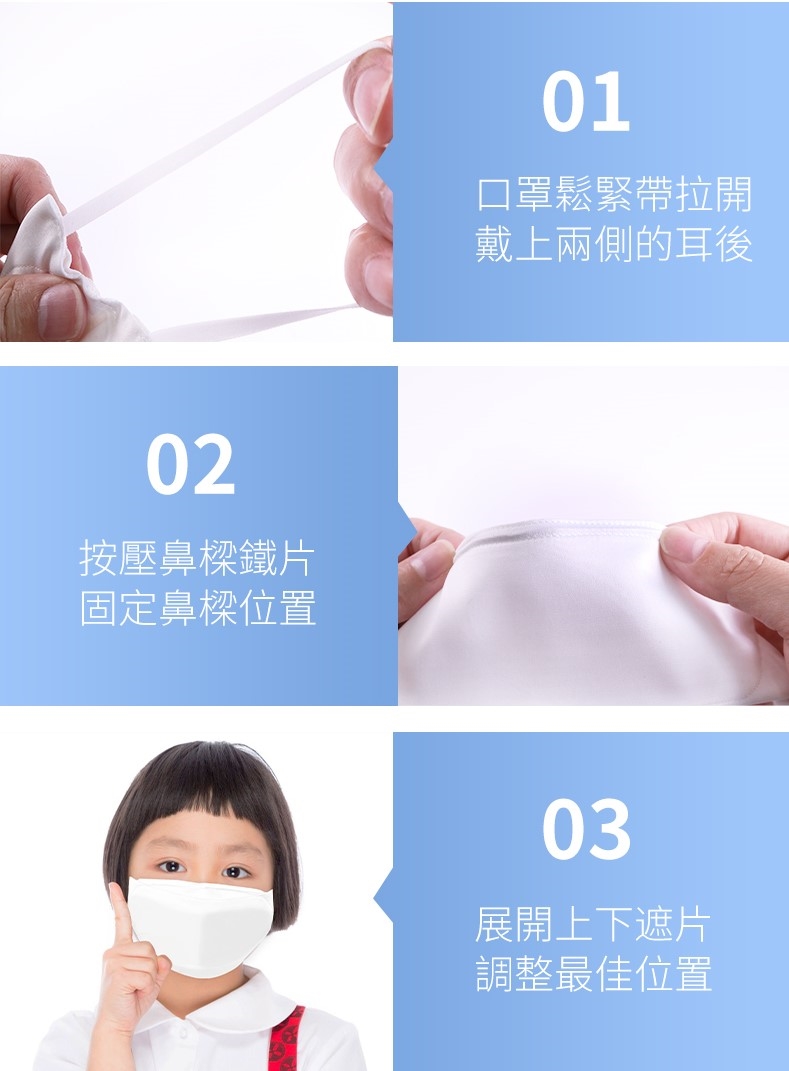 01
口罩鬆緊帶拉開
戴上兩側的耳後

02
按壓鼻樑鐵片
固定鼻樑位置

03
展開上下遮片
調整最佳位置