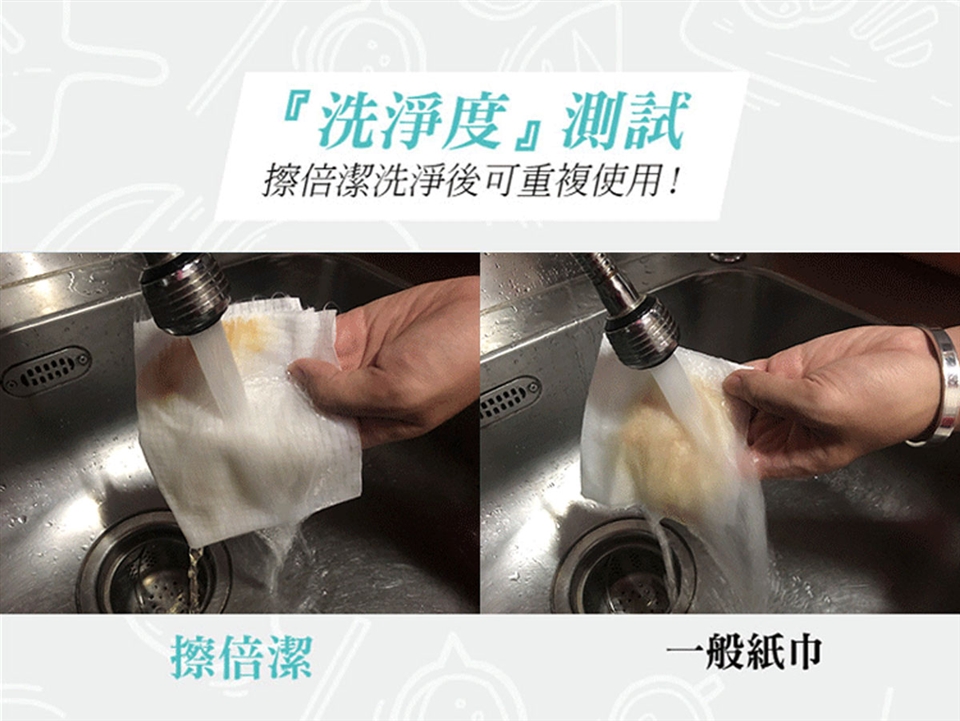 『洗淨度』測試
擦倍潔洗淨後可重複使用！

擦倍潔

一般紙巾