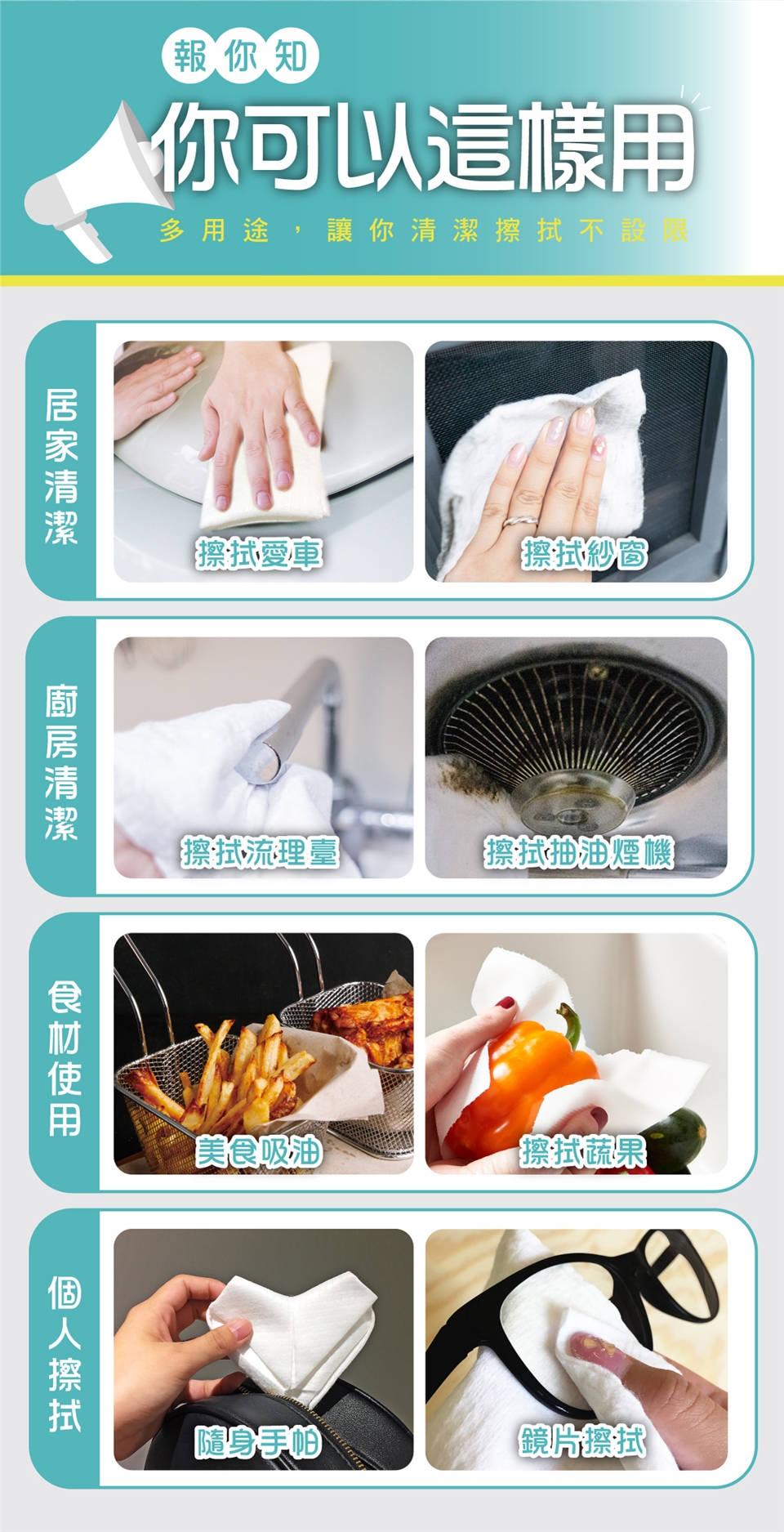 報你知

你可以這樣用

多用途，讓你清潔擦拭不設限

居家清潔

擦拭愛車

擦拭紗窗

廚房清潔

擦拭流理臺

擦拭抽油煙機

食材使用

美食吸油

擦拭蔬果

個人擦拭

隨身手帕

鏡片擦拭