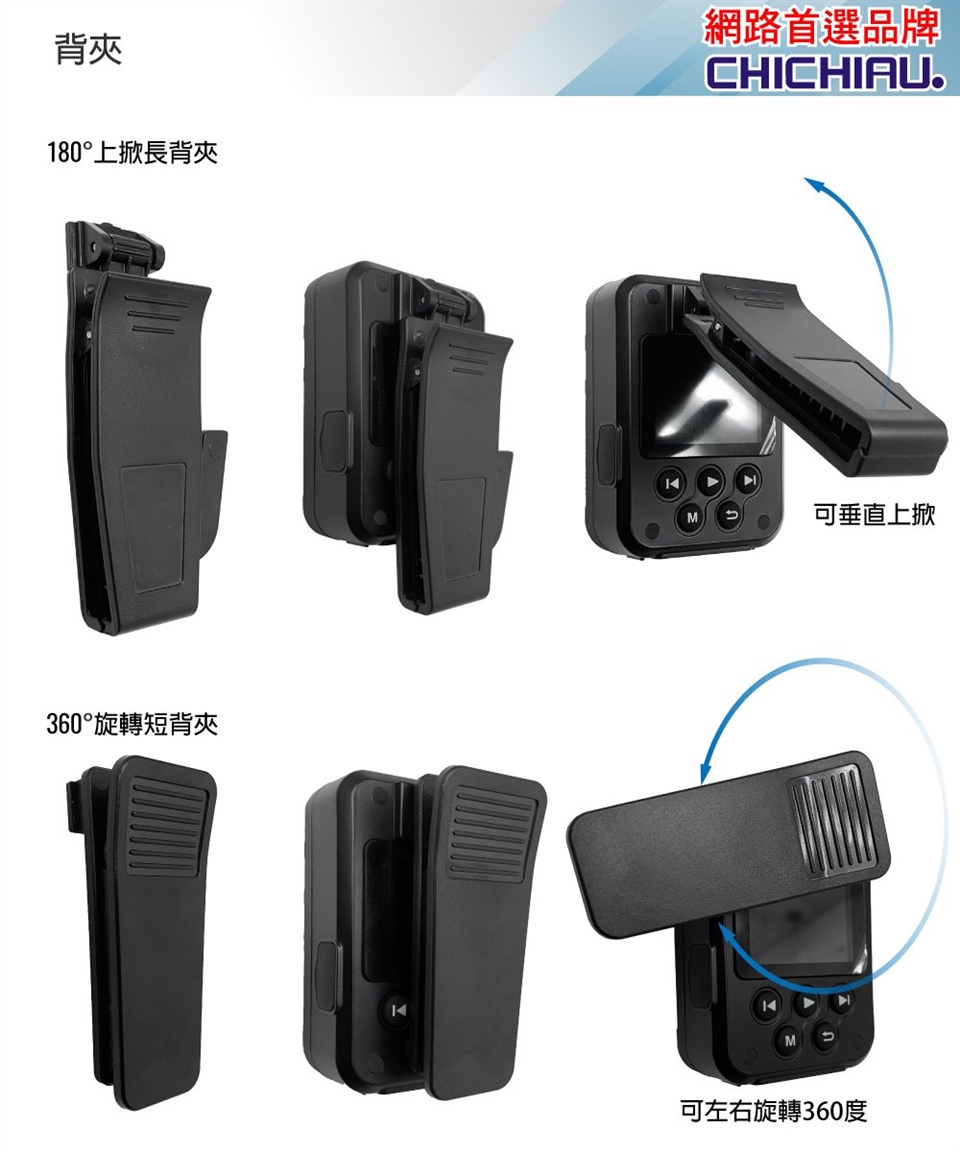 背夾

網路首選品牌
CHICHIAU.

180°上掀長背夾

M

可垂直上掀

360°旋轉短背夾

M

可左右旋轉360度