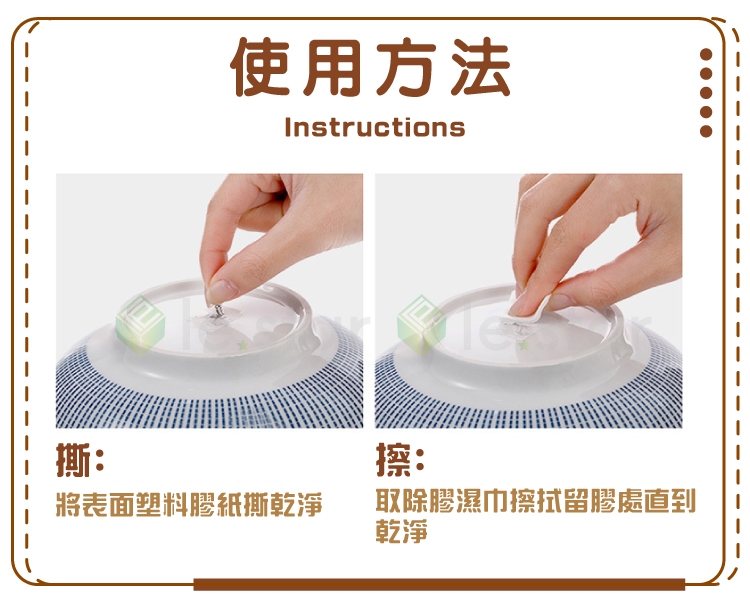 使用方法
Instructions

撕：
將表面塑料膠紙撕乾淨

擦：
取除膠濕巾擦拭留膠處直到乾淨