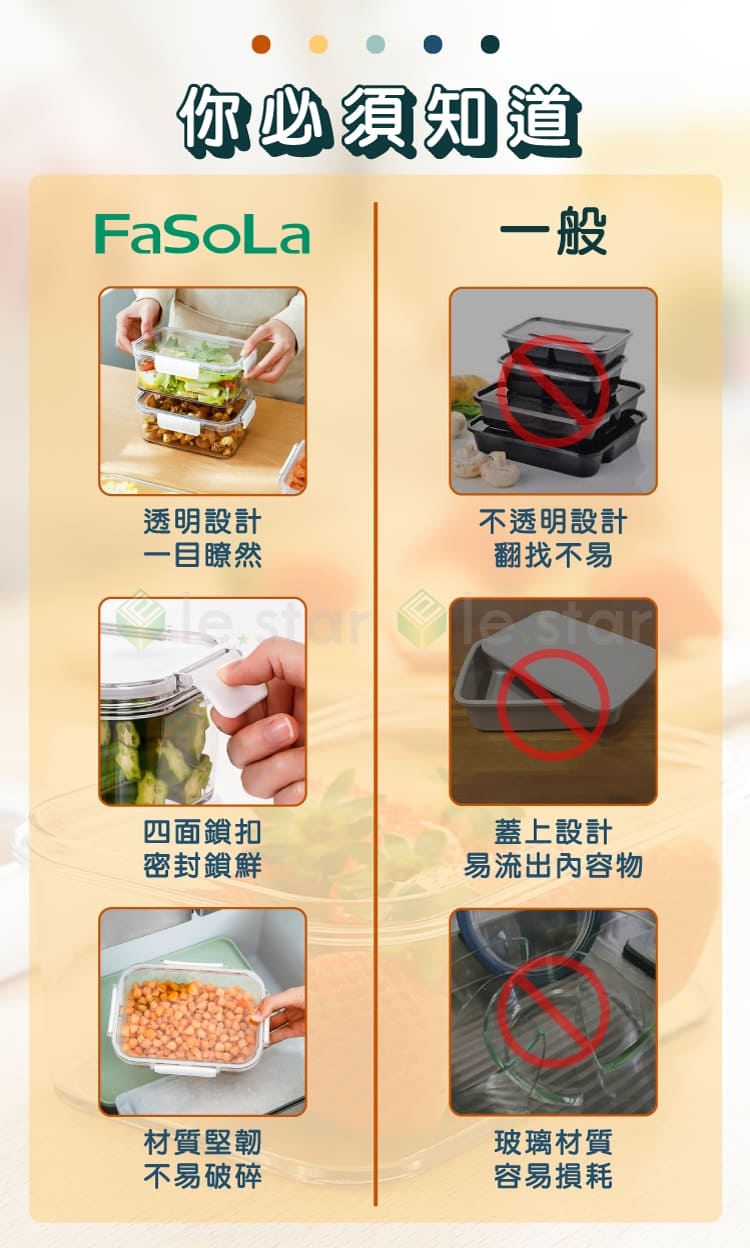 你必須知道

FaSoLa

透明設計
一目瞭然

四面鎖扣
密封鎖鮮

材質堅韌
不易破碎

一般

不透明設計
翻找不易

蓋上設計
易流出內容物

玻璃材質
容易損耗

le.star le.star